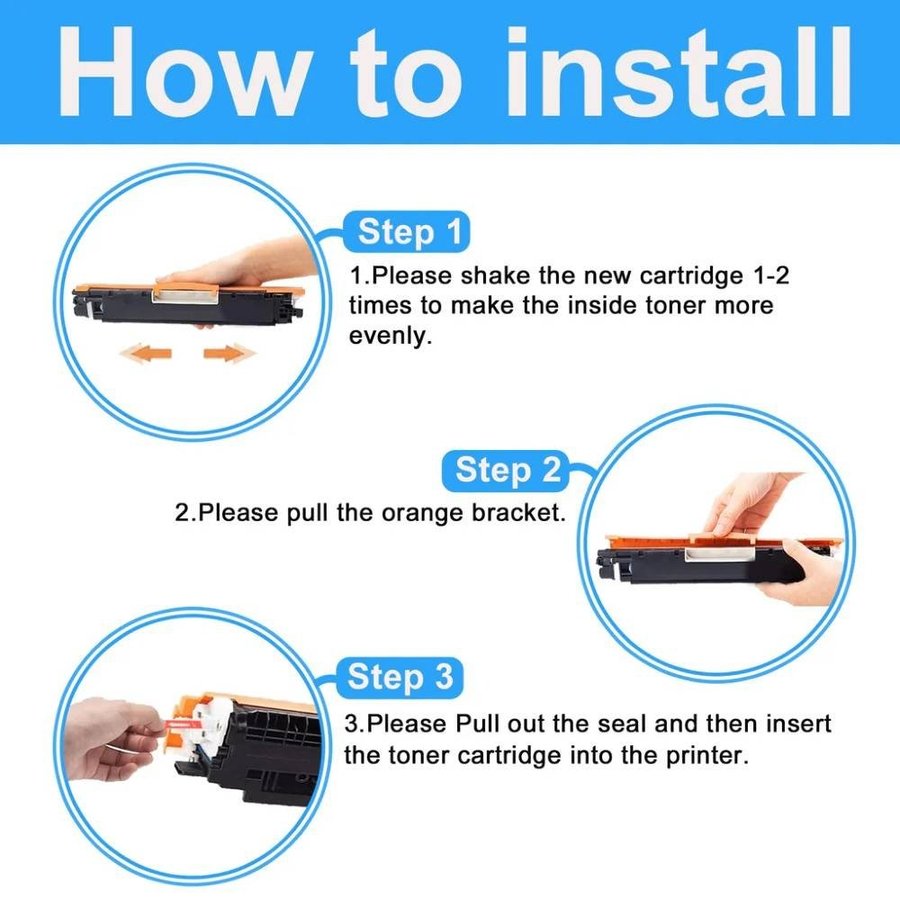 How to install

Step 1

1.Please shake the new cartridge 1-2 times to make the inside toner more evenly.

Step 2

2.Please pull the orange bracket.

Step 3

3.Please Pull out the seal and then insert the toner cartridge into the printer.