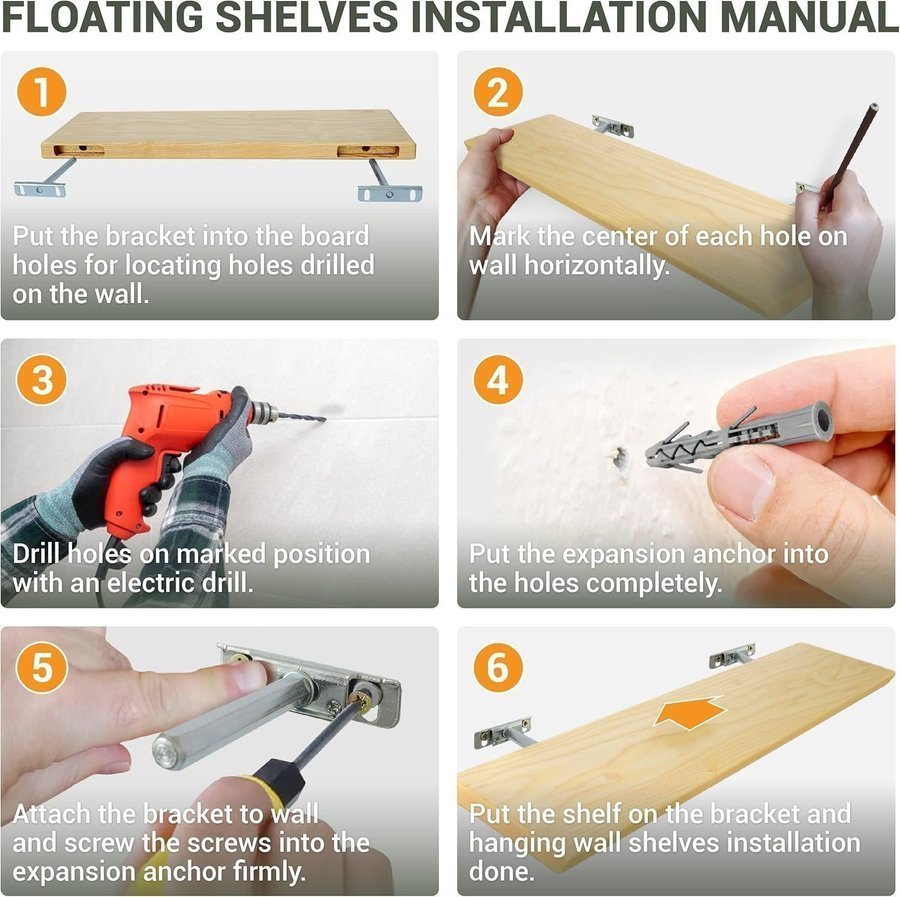 FLOATING SHELVES INSTALLATION MANUAL

1

Put the bracket into the board holes for locating holes drilled on the wall.

2

Mark the center of each hole on wall horizontally.

3

Drill holes on marked position with an electric drill.

4

Put the expansion anchor into the holes completely.

5

Attach the bracket to wall and screw the screws into the expansion anchor firmly.

6

Put the shelf on the bracket and hanging wall shelves installation done.