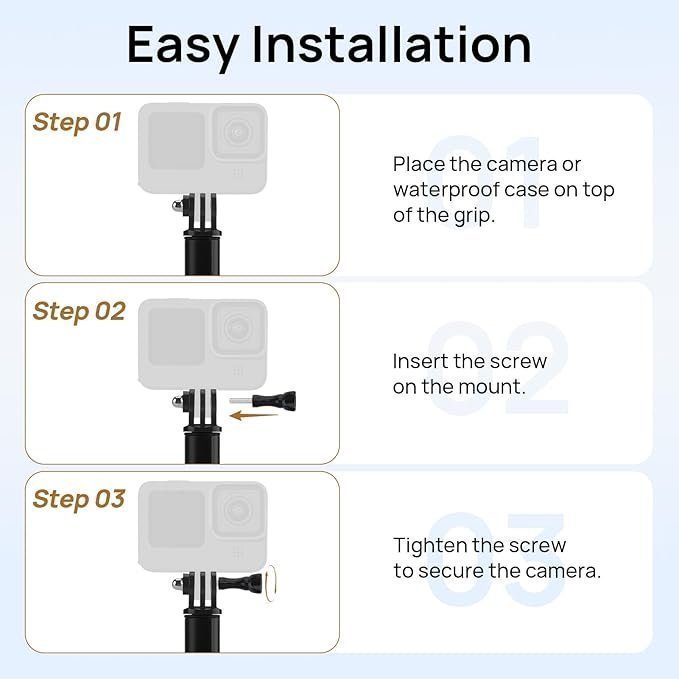 Easy Installation

Step 01

01

Place the camera or waterproof case on top of the grip.

Step 02

02

Insert the screw on the mount.

Step 03

03

Tighten the screw to secure the camera.