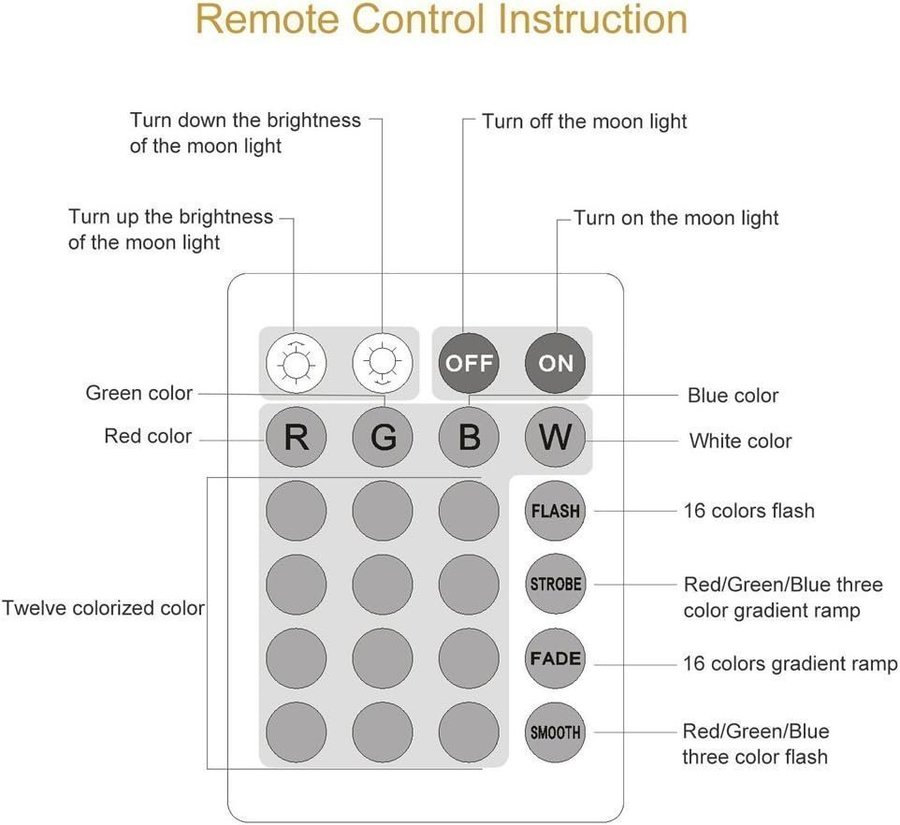 Remote Control Instruction

Turn down the brightness of the moon light

Turn off the moon light

Turn up the brightness of the moon light

Turn on the moon light

OFF
ON

Green color

Blue color

Red color

R
G
B
W

White color

FLASH

16 colors flash

STROBE

Red/Green/Blue three color gradient ramp

Twelve colorized color

FADE

16 colors gradient ramp

SMOOTH

Red/Green/Blue three color flash