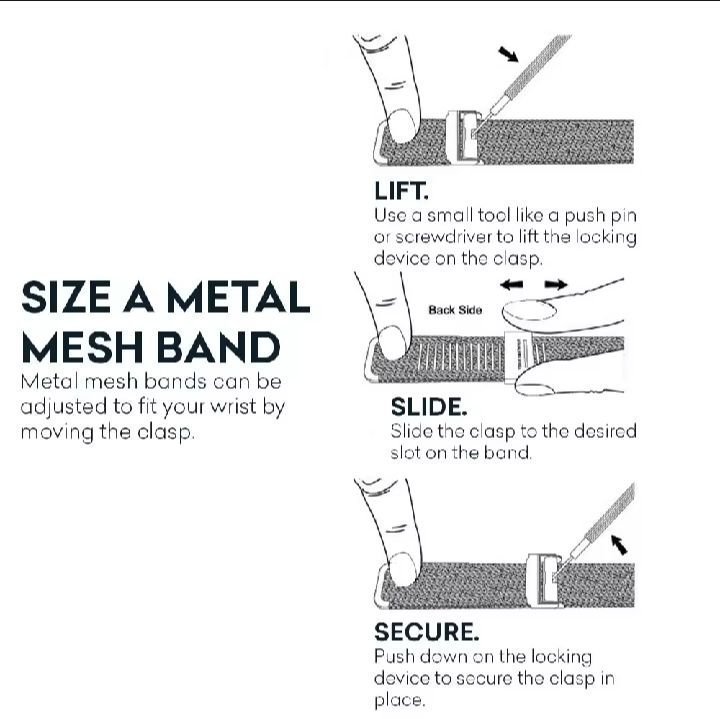 SIZE A METAL MESH BAND
Metal mesh bands can be adjusted to fit your wrist by moving the clasp.

LIFT.
Use a small tool like a push pin or screwdriver to lift the locking device on the clasp.

Back Side

SLIDE.
Slide the clasp to the desired slot on the band.

SECURE.
Push down on the locking device to secure the clasp in place.