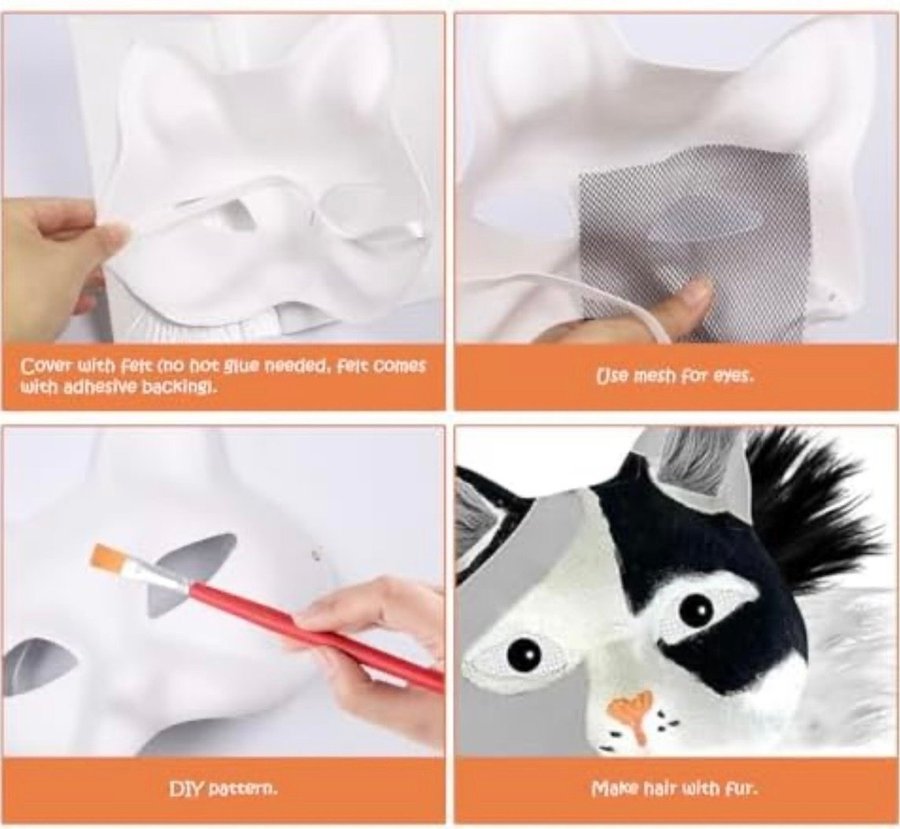 Cover with felt (no hot glue needed, felt comes with adhesive backing).

Use mesh for eyes.

DIY pattern.

Make hair with fur.