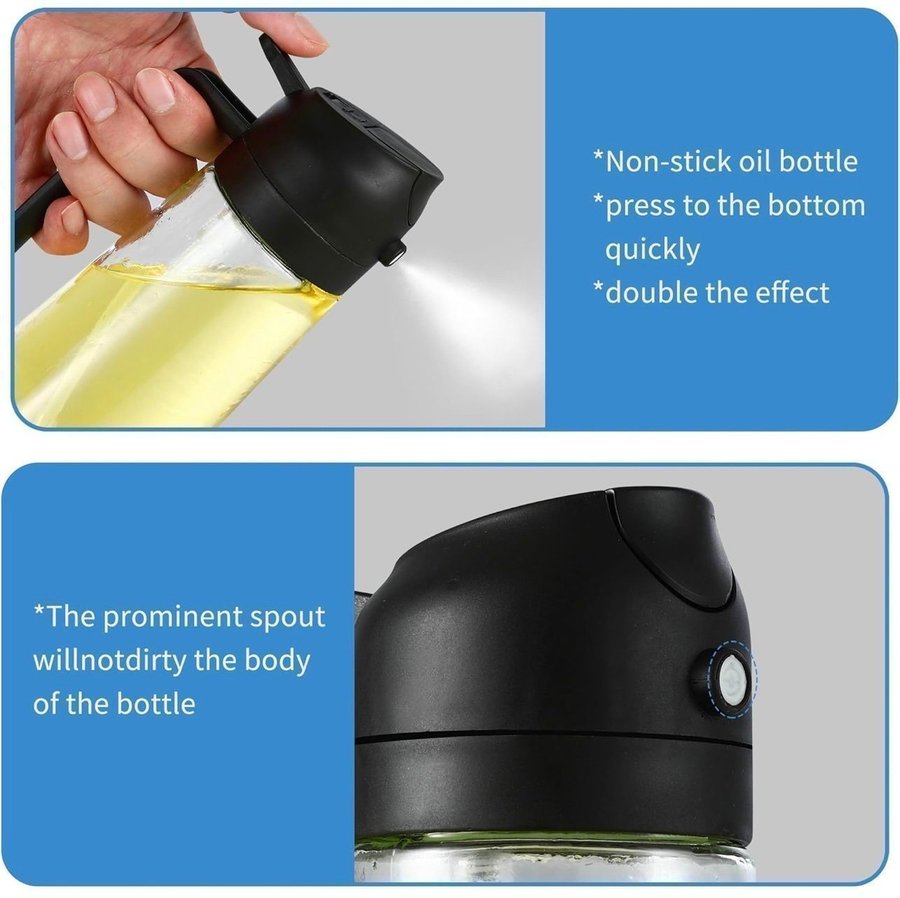 *Non-stick oil bottle
*press to the bottom quickly
*double the effect

*The prominent spout willnotdirty the body of the bottle