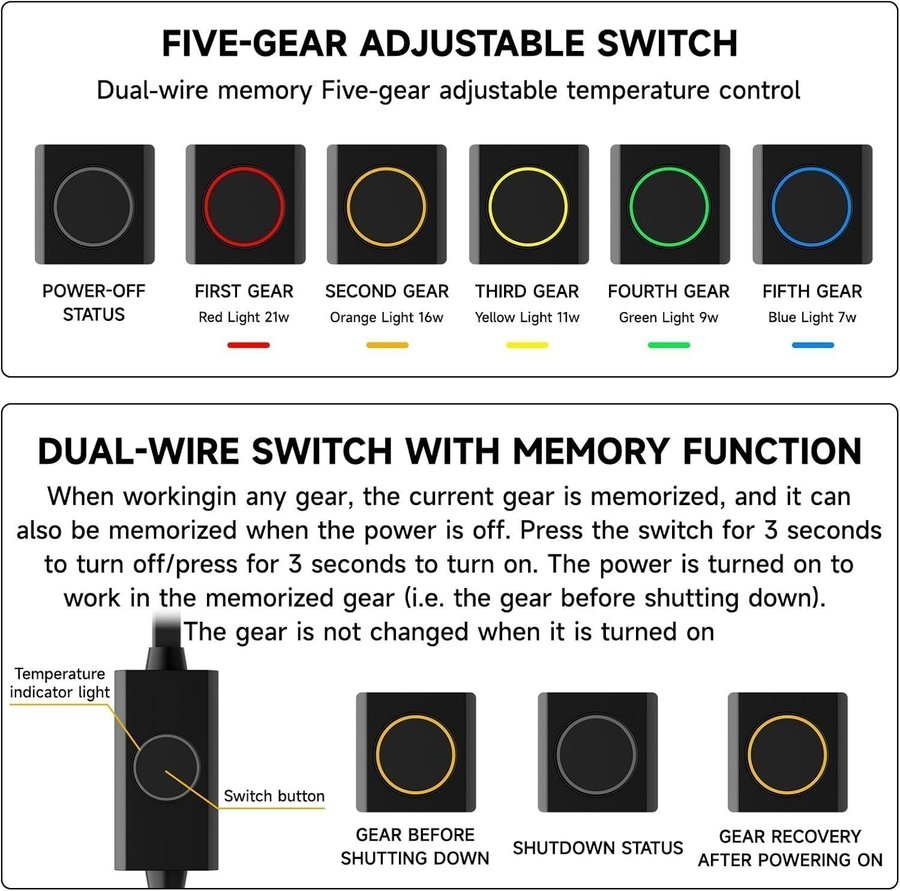 FIVE-GEAR ADJUSTABLE SWITCH

Dual-wire memory Five-gear adjustable temperature control

POWER-OFF STATUS

FIRST GEAR
Red Light 21w

SECOND GEAR
Orange Light 16w

THIRD GEAR
Yellow Light 11w

FOURTH GEAR
Green Light 9w

FIFTH GEAR
Blue Light 7w

DUAL-WIRE SWITCH WITH MEMORY FUNCTION

When workingin any gear, the current gear is memorized, and it can also be memorized when the power is off. Press the switch for 3 seconds to turn off/press for 3 seconds to turn on. The power is turned on to work in the memorized gear (i.e. the gear before shutting down). The gear is not changed when it is turned on

Temperature indicator light

Switch button

GEAR BEFORE SHUTTING DOWN

SHUTDOWN STATUS

GEAR RECOVERY AFTER POWERING ON