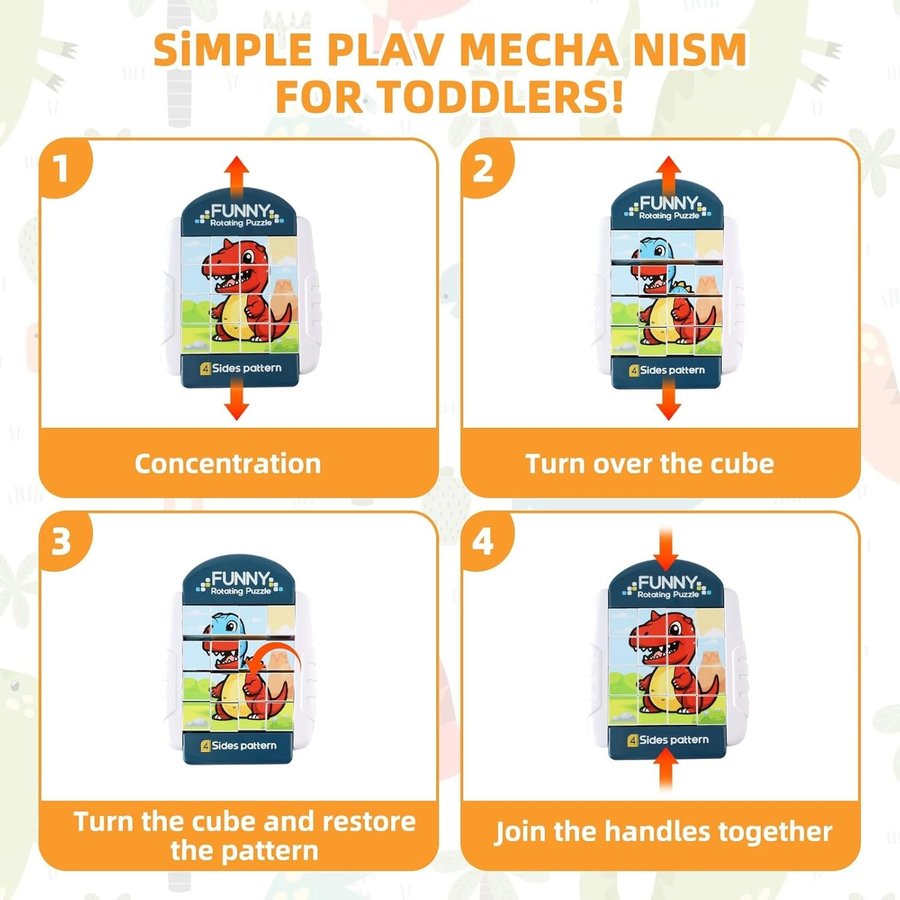 SiMPLE PLAV MECHA NISM FOR TODDLERS!

1

FUNNY Rotating Puzzle

4 Sides pattern

Concentration

2

FUNNY Rotating Puzzle

4 Sides pattern

Turn over the cube

3

FUNNY Rotating Puzzle

4 Sides pattern

Turn the cube and restore the pattern

4

FUNNY Rotating Puzzle

4 Sides pattern

Join the handles together