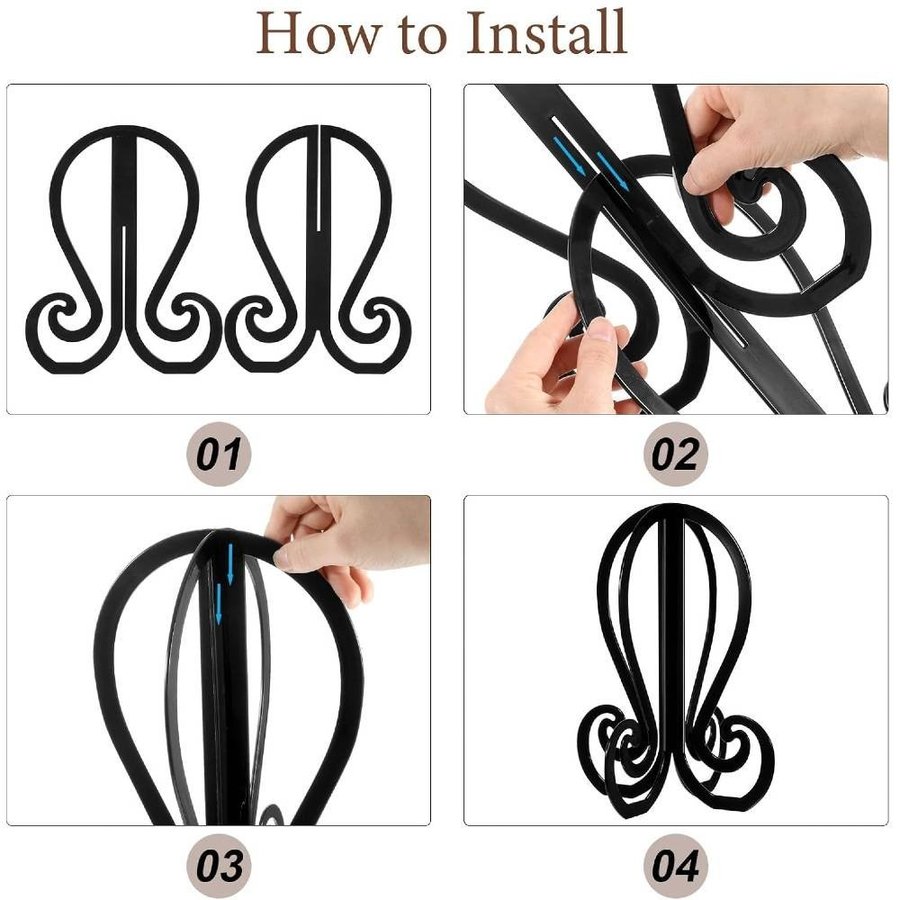 How to Install

01

02

03

04