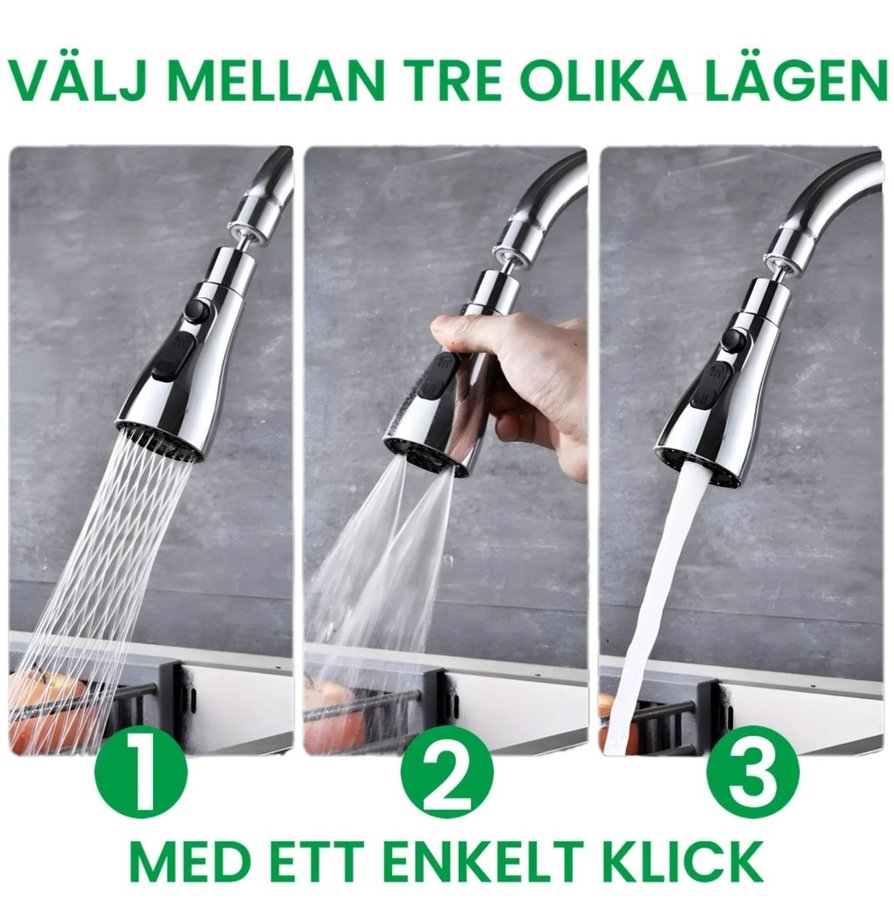 VÄLJ MELLAN TRE OLIKA LÄGEN

1

2

3

MED ETT ENKELT KLICK