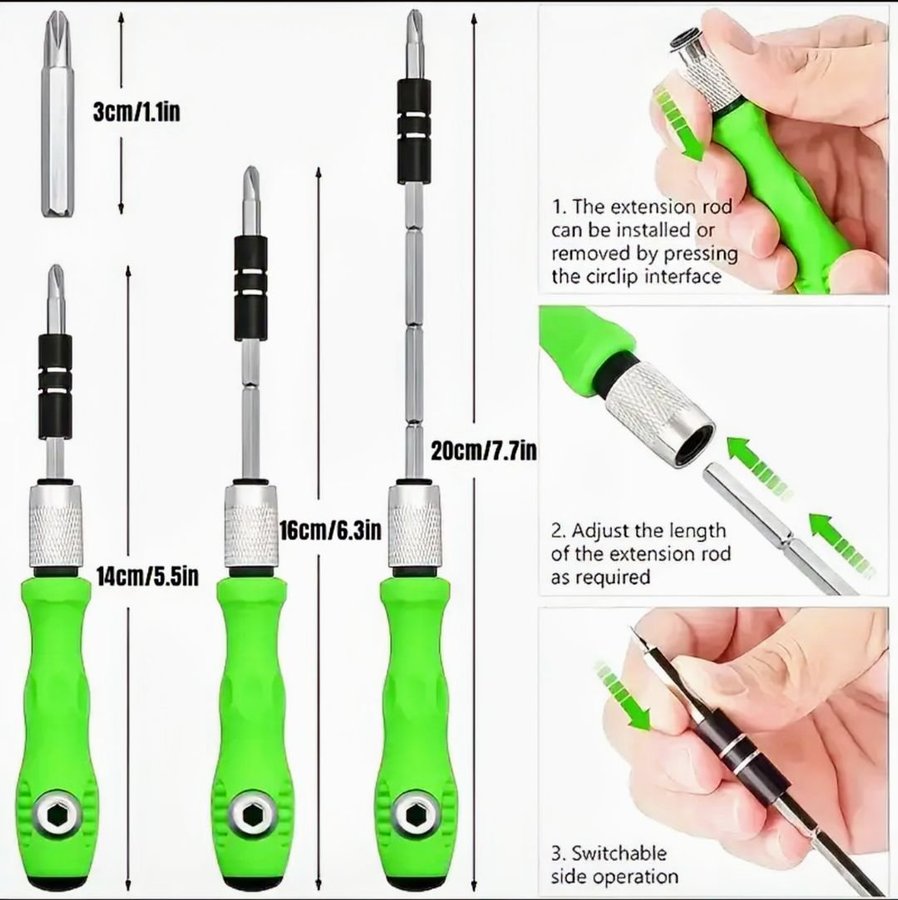 3cm/1.1in

14cm/5.5in

16cm/6.3in

20cm/7.7in

1. The extension rod can be installed or removed by pressing the circlip interface

2. Adjust the length of the extension rod as required

3. Switchable side operation