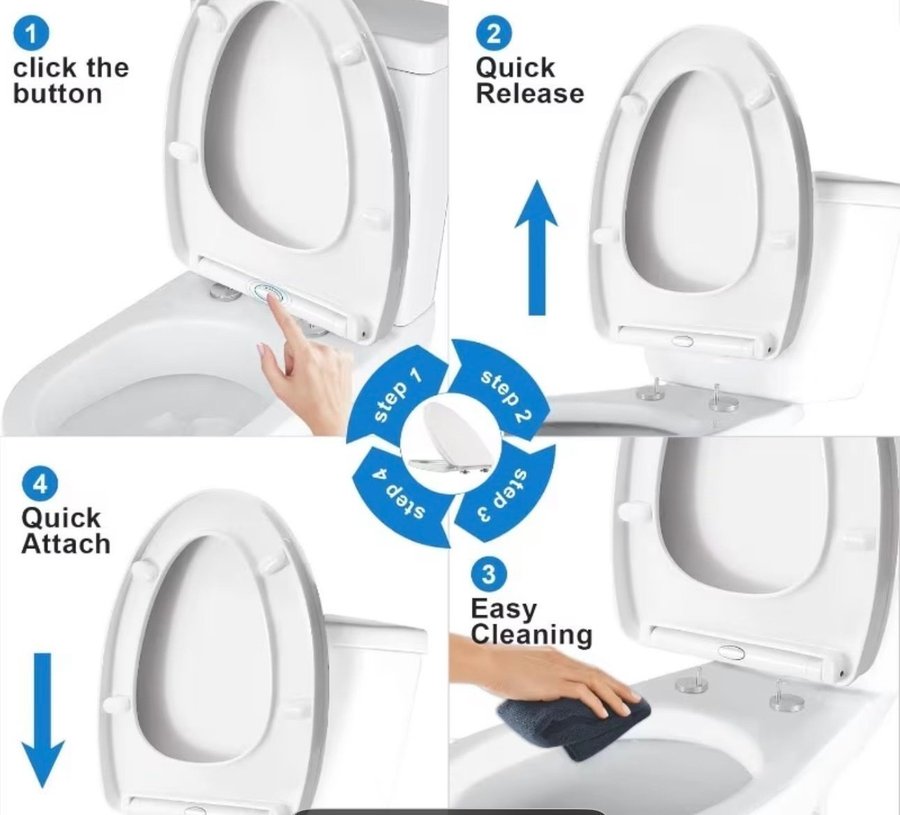 1
click the button

2
Quick Release

step 1
step 2
step 3
step 4

4
Quick Attach

3
Easy Cleaning