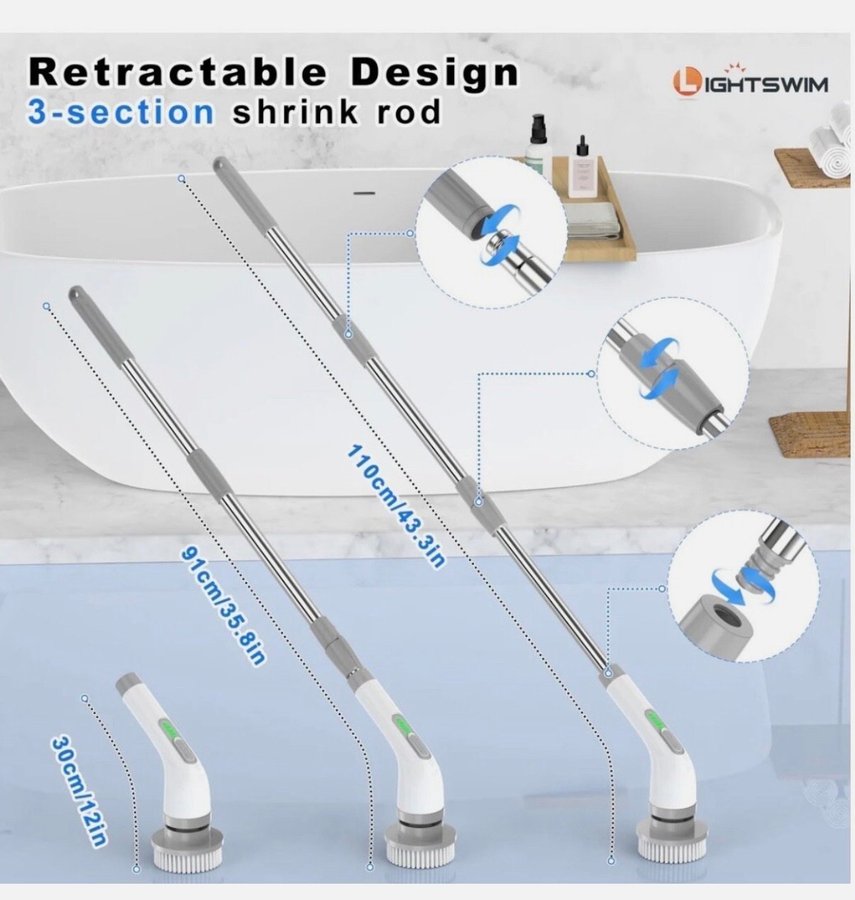 Retractable Design
3-section shrink rod

LIGHTSWIM

110cm/43.3in

91cm/35.8in

30cm/12in