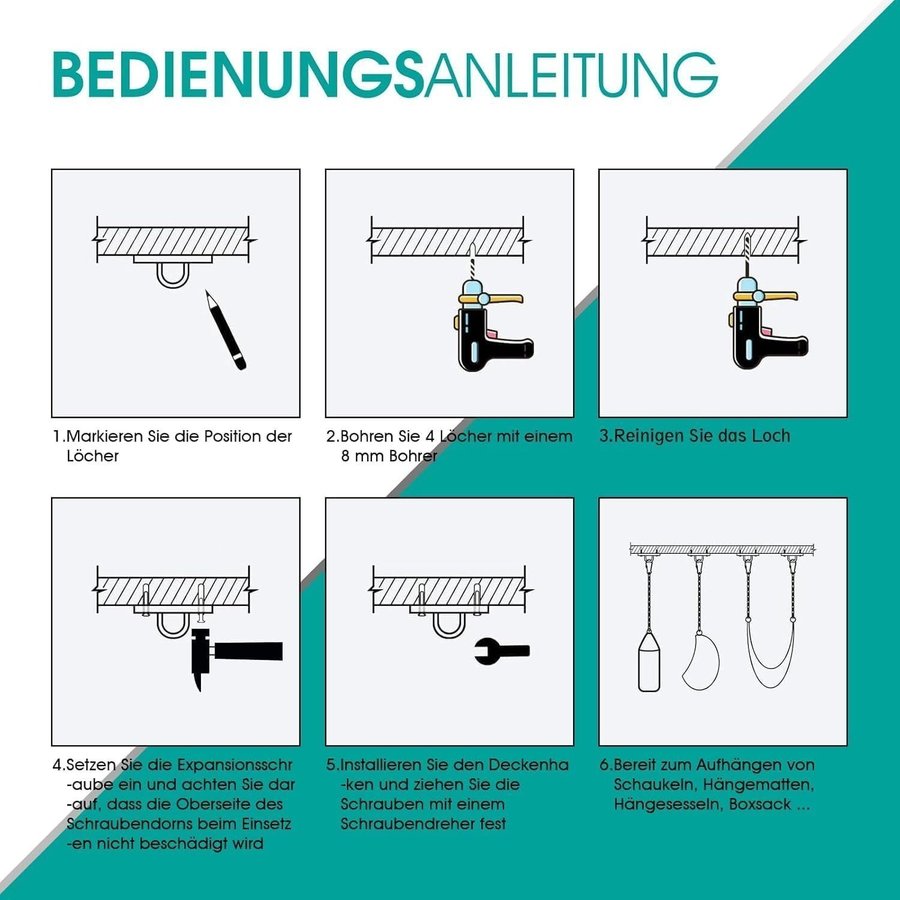 BEDIENUNGSANLEITUNG

1.Markieren Sie die Position der Löcher

2.Bohren Sie 4 Löcher mit einem 8 mm Bohrer

3.Reinigen Sie das Loch

4.Setzen Sie die Expansionsschr -aube ein und achten Sie dar -auf, dass die Oberseite des Schraubendorns beim Einsetz -en nicht beschädigt wird

5.Installieren Sie den Deckenha -ken und ziehen Sie die Schrauben mit einem Schraubendreher fest

6.Bereit zum Aufhängen von Schaukeln, Hängematten, Hängesesseln, Boxsack ...