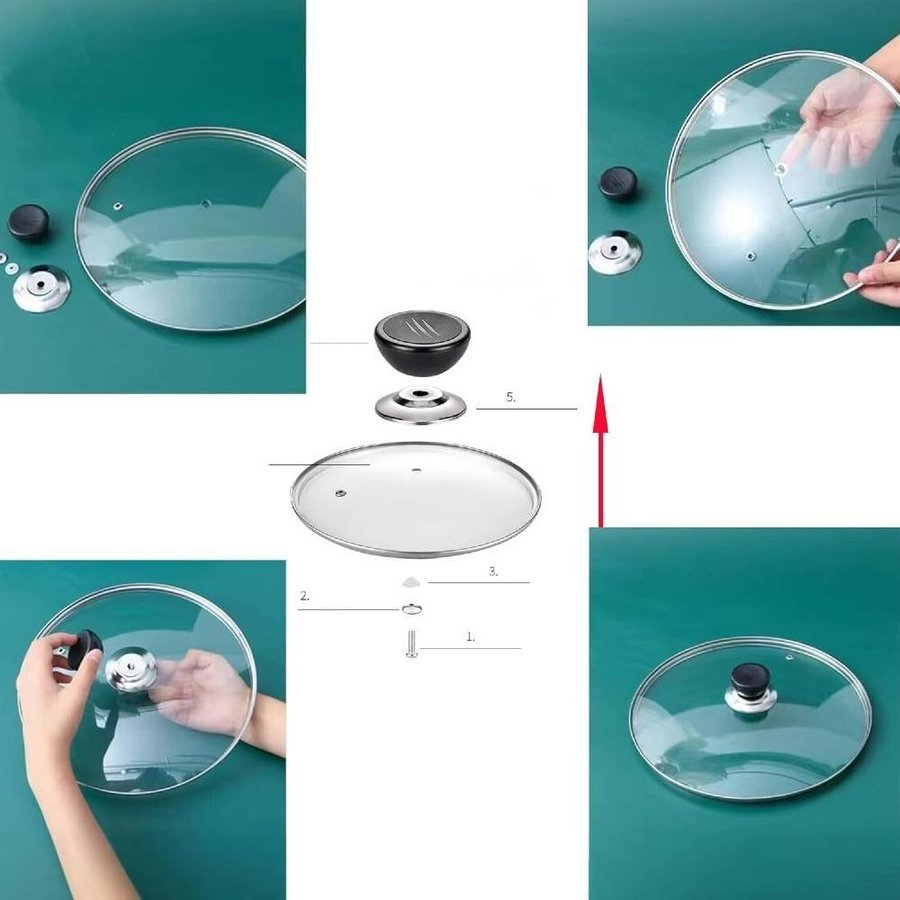 5.

3.

2.

1.