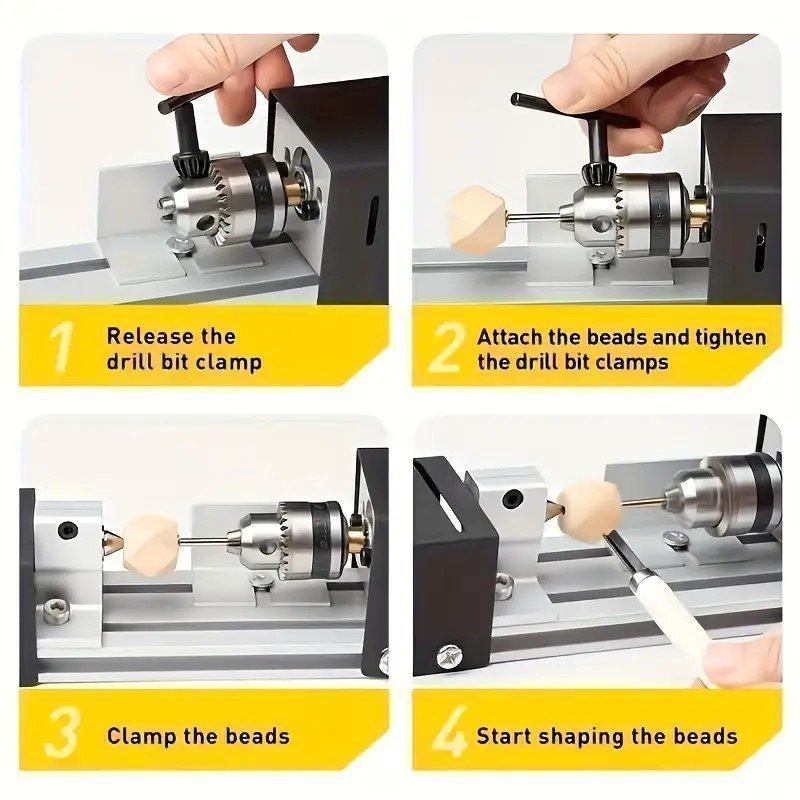 1 Release the drill bit clamp

2 Attach the beads and tighten the drill bit clamps

3 Clamp the beads

4 Start shaping the beads