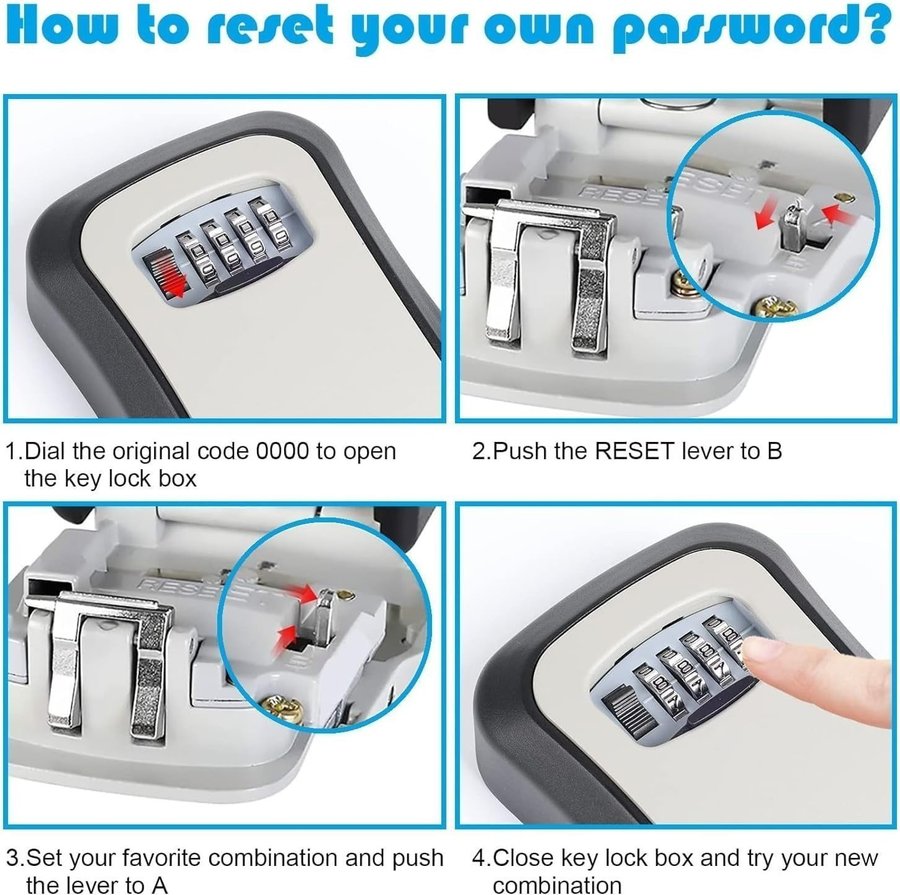 How to reset your own password?

RESET

1.Dial the original code 0000 to open the key lock box

2.Push the RESET lever to B

RESET

3.Set your favorite combination and push the lever to A

4.Close key lock box and try your new combination