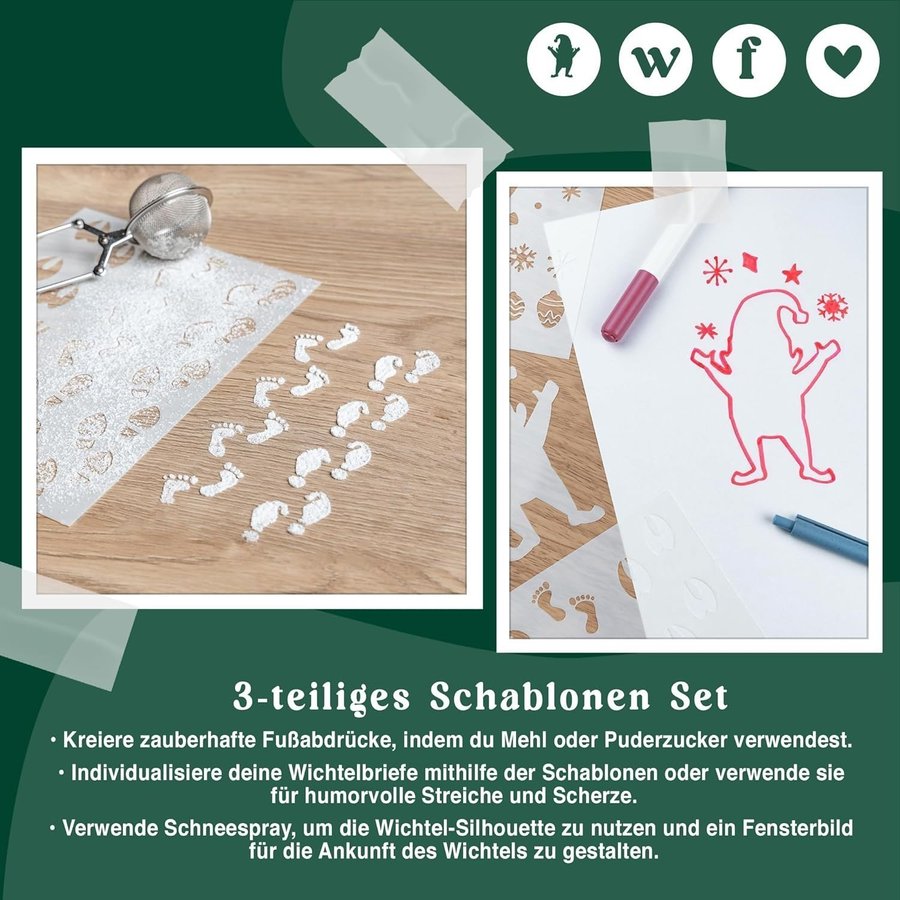 w f

3-teiliges Schablonen Set

• Kreiere zauberhafte Fußabdrücke, indem du Mehl oder Puderzucker verwendest.

• Individualisiere deine Wichtelbriefe mithilfe der Schablonen oder verwende sie für humorvolle Streiche und Scherze.

• Verwende Schneespray, um die Wichtel-Silhouette zu nutzen und ein Fensterbild für die Ankunft des Wichtels zu gestalten.