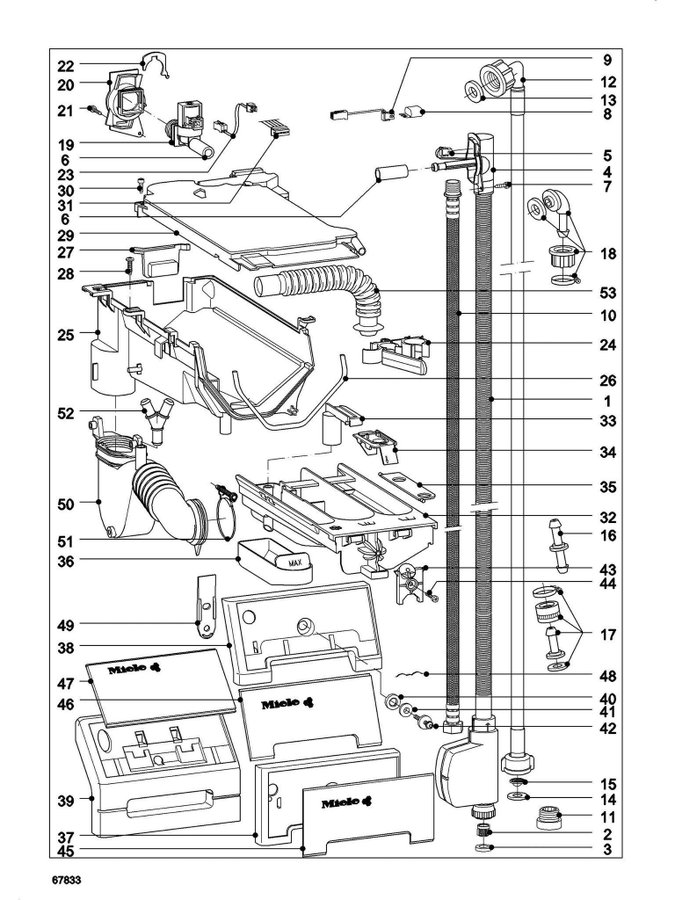 22
20
21
19
6
23
30
31
6
29
27
28
25
52
50
51
36
49
38
47
46
39
37
45
9
12
13
8
5
4
7
18
53
10
24
26
1
33
34
35
32
16
43
44
17
48
40
41
42
15
14
11
2
3
MAX
Miele
Miele
Miele
67833