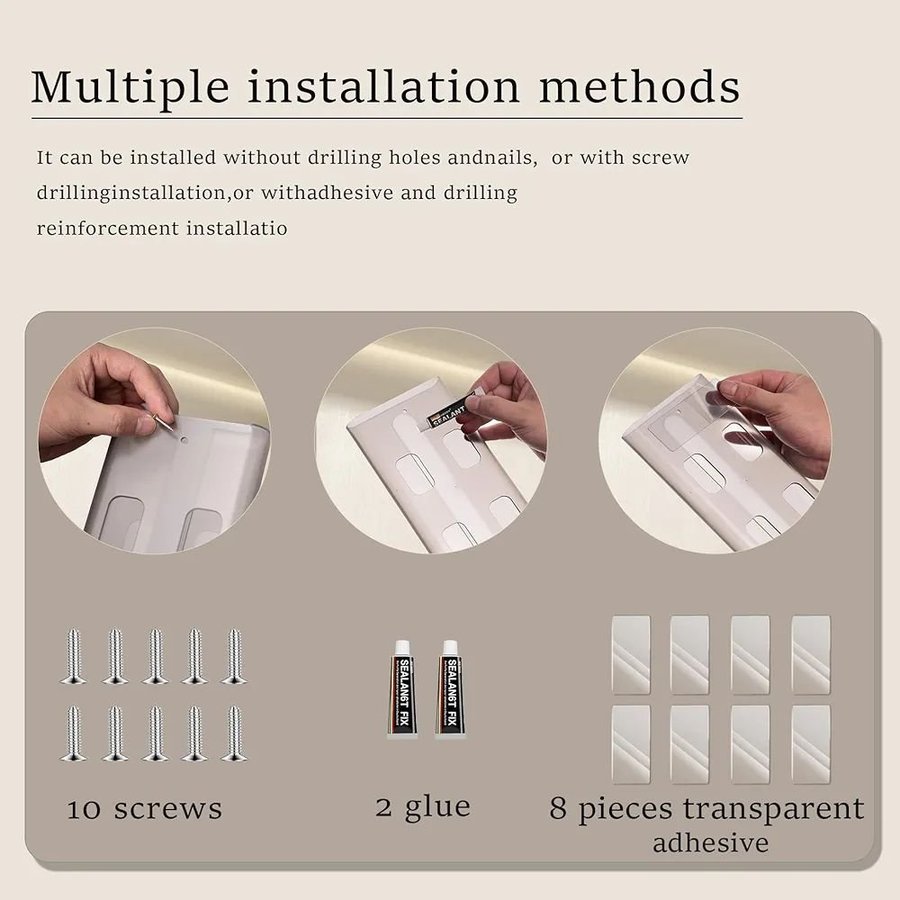 Multiple installation methods

It can be installed without drilling holes andnails, or with screw drillinginstallation,or withadhesive and drilling reinforcement installatio

SEALANT

SEALANT FIX

SEALANT FIX

10 screws

2 glue

8 pieces transparent adhesive