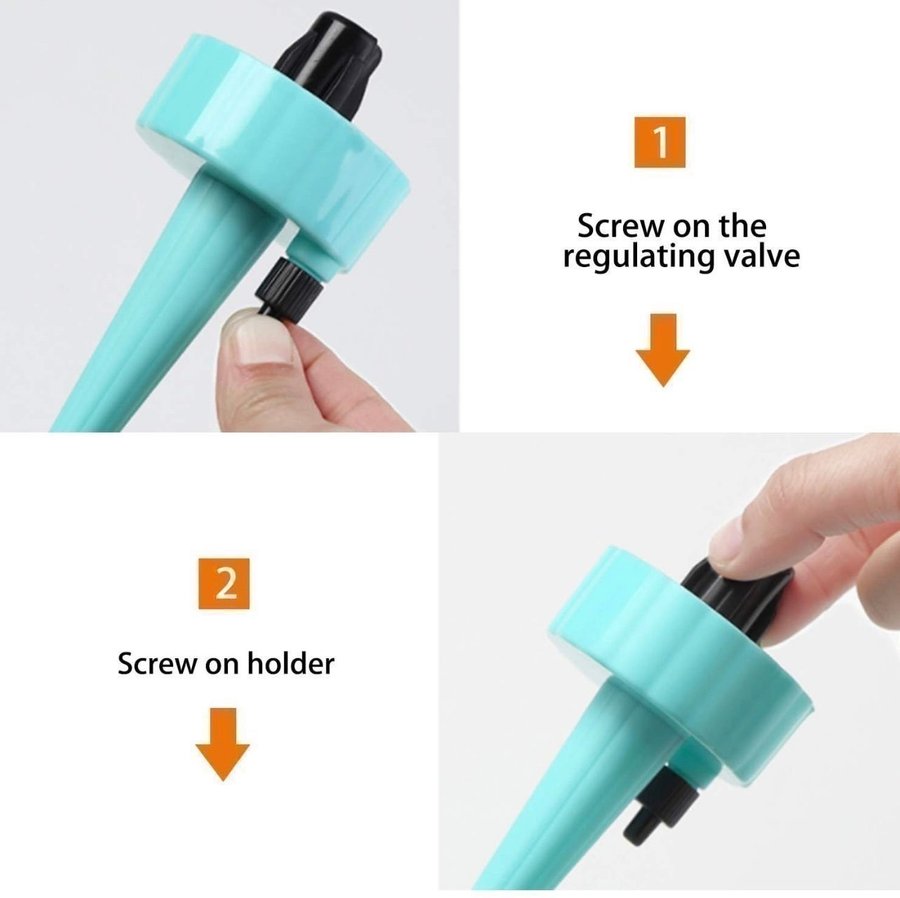 1

Screw on the regulating valve

2

Screw on holder