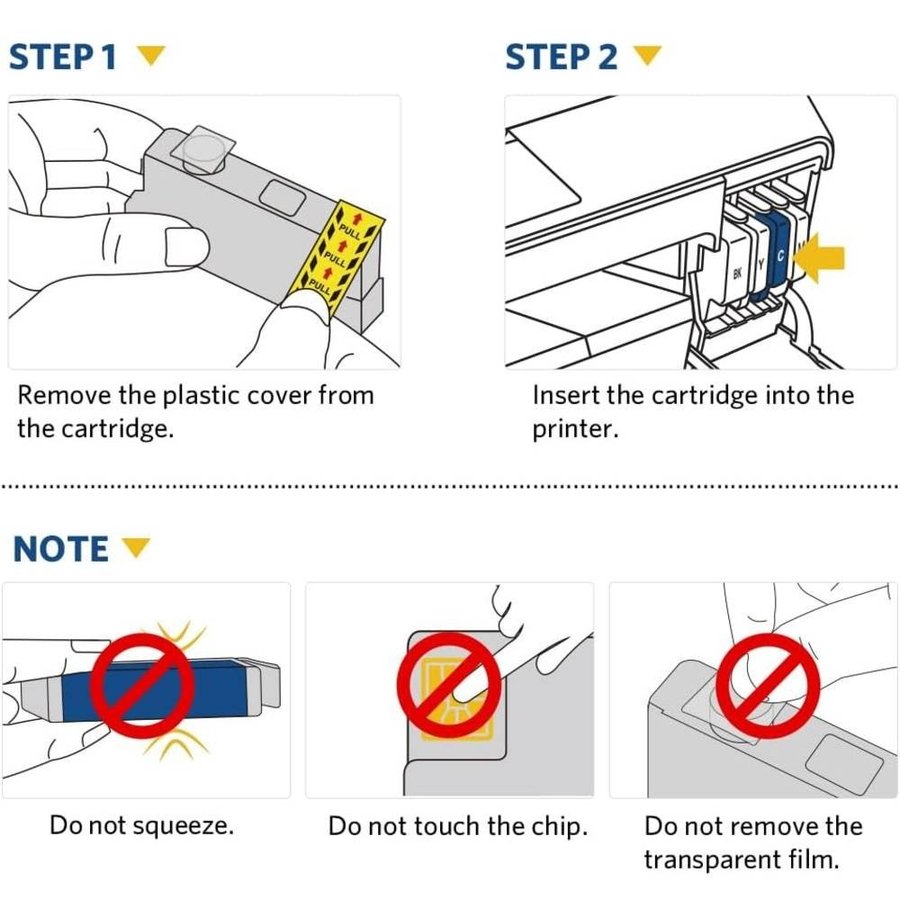 STEP 1

PULL
PULL
PULL

Remove the plastic cover from the cartridge.

STEP 2

BK Y C

Insert the cartridge into the printer.

NOTE

Do not squeeze.

Do not touch the chip.

Do not remove the transparent film.