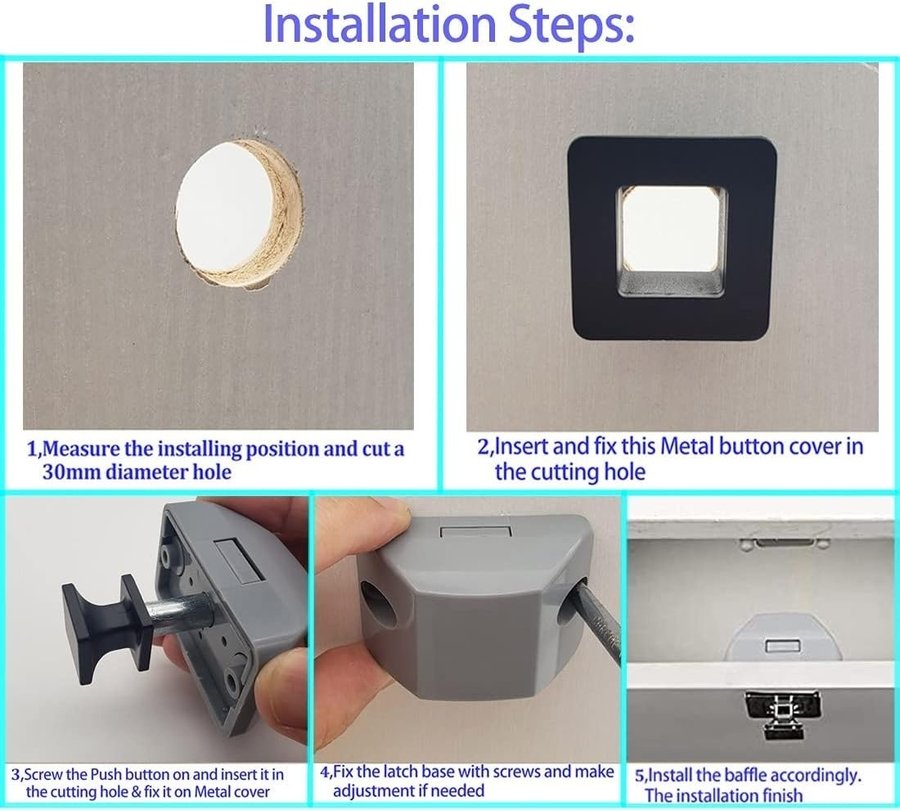 Installation Steps:

1,Measure the installing position and cut a 30mm diameter hole

2,Insert and fix this Metal button cover in the cutting hole

3,Screw the Push button on and insert it in the cutting hole & fix it on Metal cover

4,Fix the latch base with screws and make adjustment if needed

5,Install the baffle accordingly. The installation finish