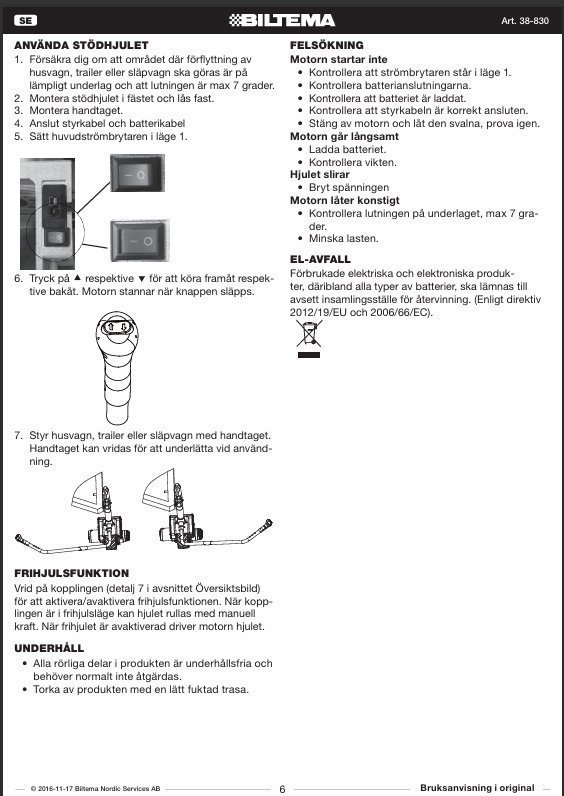 SE

BILTEMA

Art. 38-830

ANVÄNDA STÖDHJULET

1. Försäkra dig om att området där förflyttning av husvagn, trailer eller släpvagn ska göras är på lämpligt underlag och att lutningen är max 7 grader.
2. Montera stödhjulet i fästet och lås fast.
3. Montera handtaget.
4. Anslut styrkabel och batterikabel
5. Sätt huvudströmbrytaren i läge 1.

6. Tryck på ▲ respektive ▼ för att köra framåt respektive bakåt. Motorn stannar när knappen släpps.

7. Styr husvagn, trailer eller släpvagn med handtaget. Handtaget kan vridas för att underlätta vid användning.

FRIHJULSFUNKTION

Vrid på kopplingen (detalj 7 i avsnittet Översiktsbild) för att aktivera/avaktivera frihjulsfunktionen. När kopplingen är i frihjulsläge kan hjulet rullas med manuell kraft. När frihjulet är avaktiverad driver motorn hjulet.

UNDERHÅLL

• Alla rörliga delar i produkten är underhållsfria och behöver normalt inte åtgärdas.
• Torka av produkten med en lätt fuktad trasa.

FELSÖKNING

Motorn startar inte
• Kontrollera att strömbrytaren står i läge 1.
• Kontrollera batterianslutningarna.
• Kontrollera att batteriet är laddat.
• Kontrollera att styrkabeln är korrekt ansluten.
• Stäng av motorn och låt den svalna, prova igen.

Motorn går långsamt
• Ladda batteriet.
• Kontrollera vikten.

Hjulet slirar
• Bryt spänningen

Motorn låter konstigt
• Kontrollera lutningen på underlaget, max 7 grader.
• Minska lasten.

EL-AVFALL

Förbrukade elektriska och elektroniska produkter, däribland alla typer av batterier, ska lämnas till avsett insamlingsställe för återvinning. (Enligt direktiv 2012/19/EU och 2006/66/EC).

© 2016-11-17 Biltema Nordic Services AB

6

Bruksanvisning i original