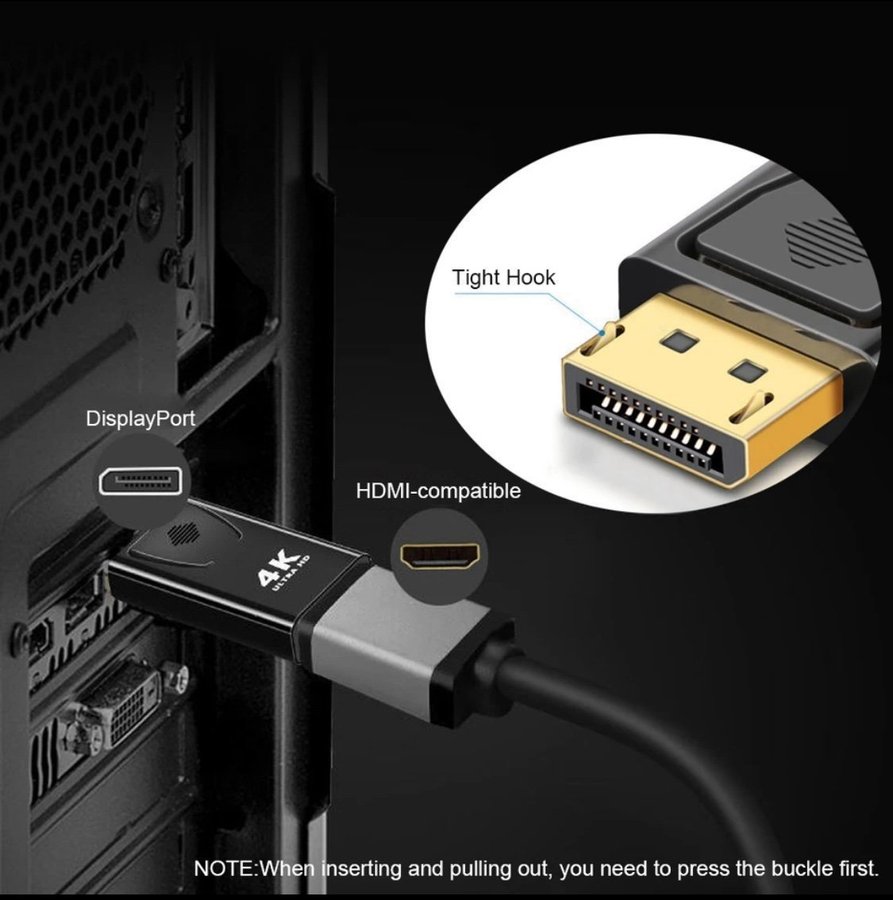 Tight Hook

DisplayPort

HDMI-compatible

4K ULTRA HD

NOTE:When inserting and pulling out, you need to press the buckle first.