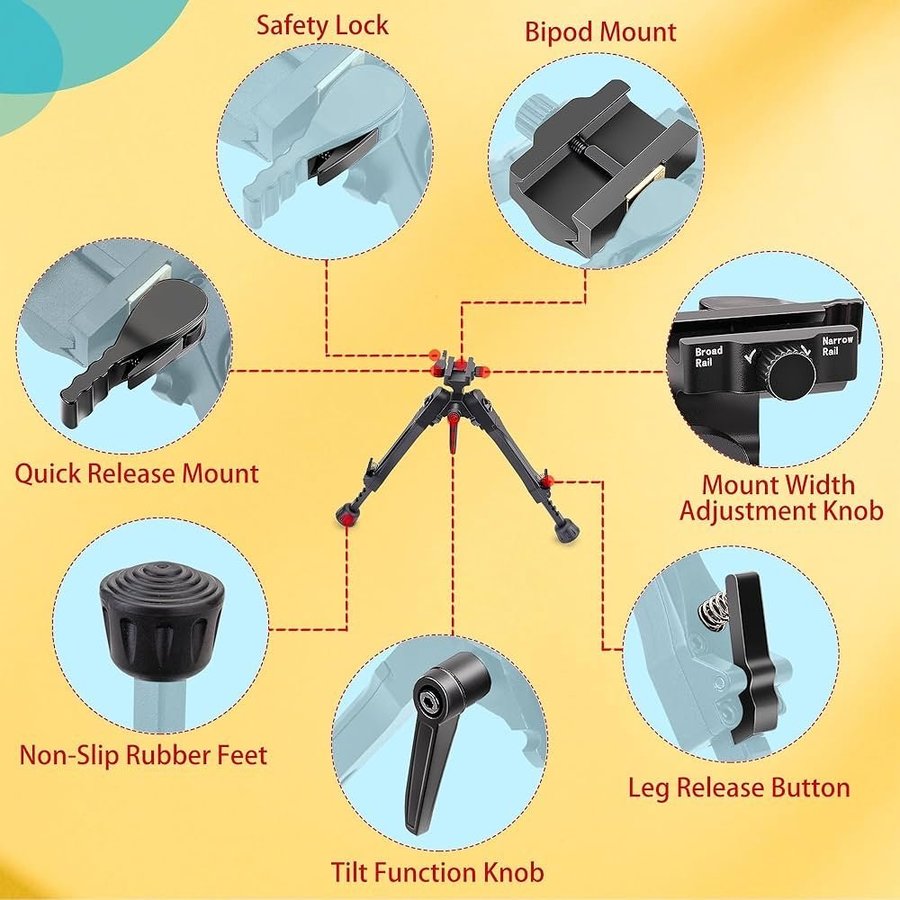 Safety Lock

Bipod Mount

Broad Rail

Narrow Rail

Quick Release Mount

Mount Width Adjustment Knob

Non-Slip Rubber Feet

Leg Release Button

Tilt Function Knob