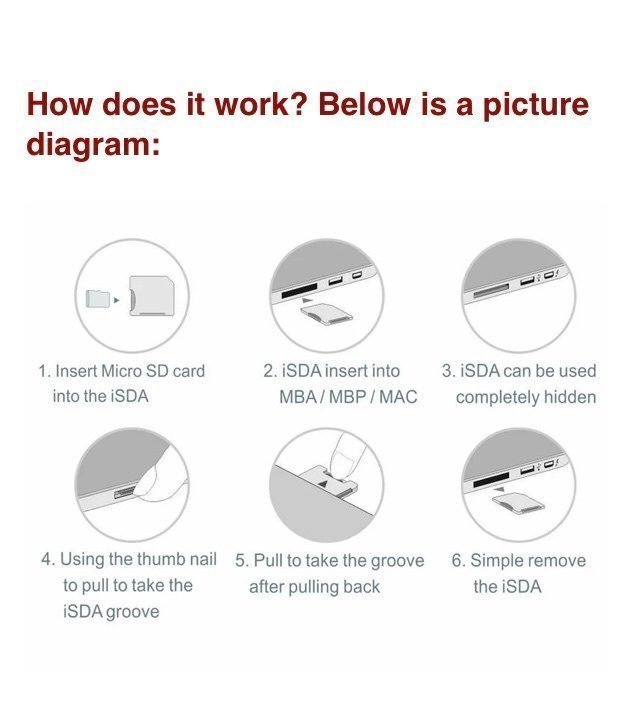 How does it work? Below is a picture diagram:

1. Insert Micro SD card into the iSDA

2. iSDA insert into MBA / MBP / MAC

3. iSDA can be used completely hidden

4. Using the thumb nail to pull to take the iSDA groove

5. Pull to take the groove after pulling back

6. Simple remove the iSDA