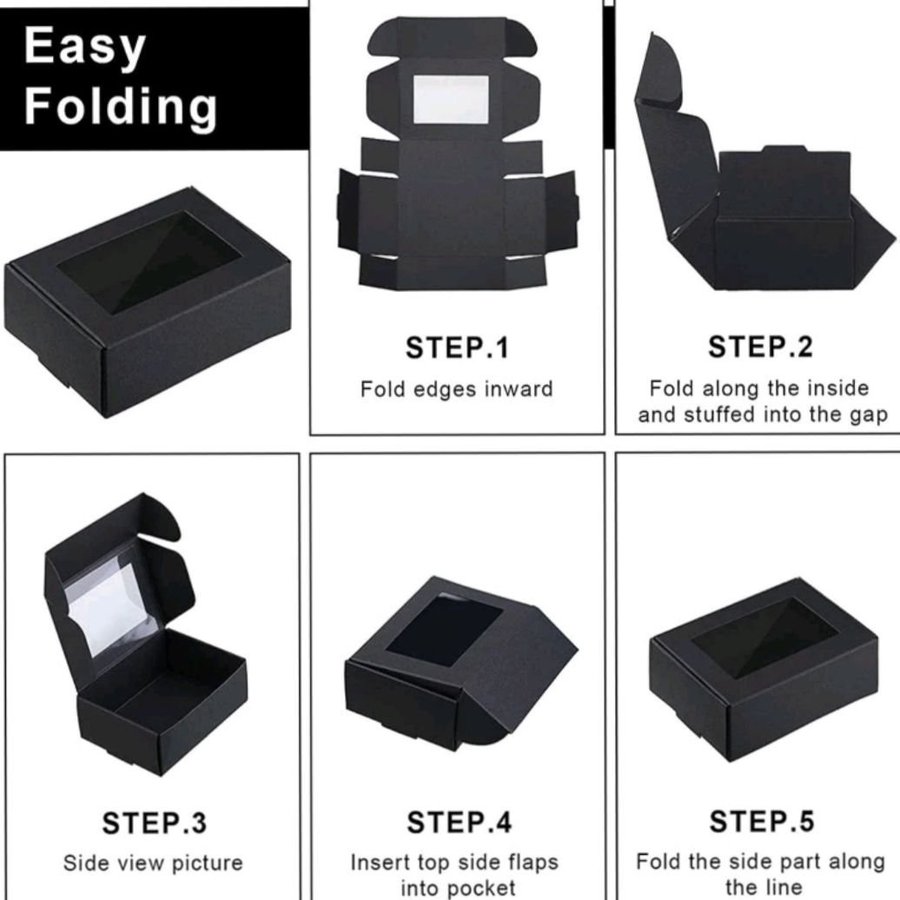 Easy Folding

STEP.1
Fold edges inward

STEP.2
Fold along the inside and stuffed into the gap

STEP.3
Side view picture

STEP.4
Insert top side flaps into pocket

STEP.5
Fold the side part along the line