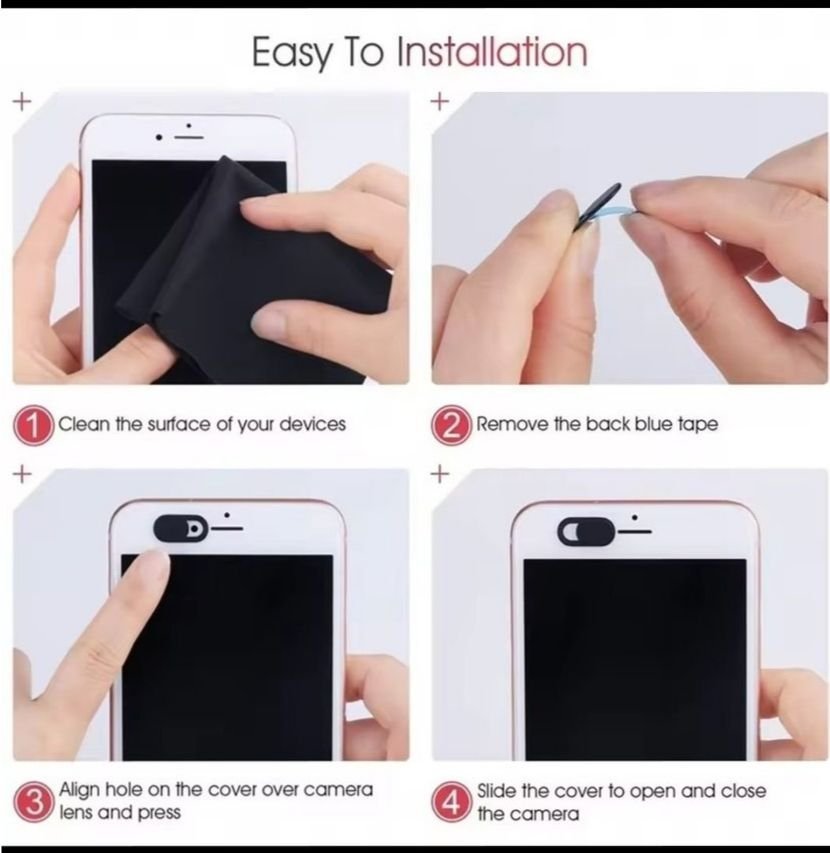 Easy To Installation

1 Clean the surface of your devices

2 Remove the back blue tape

3 Align hole on the cover over camera lens and press

4 Slide the cover to open and close the camera