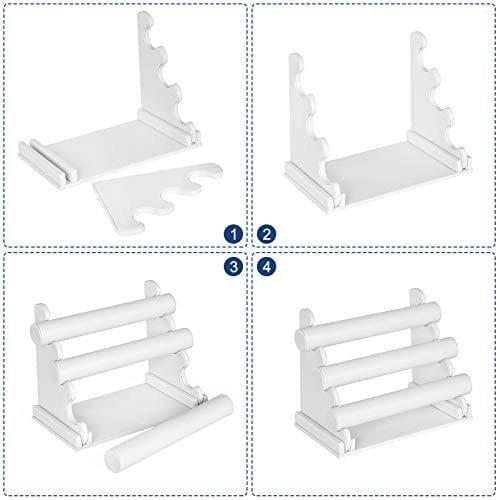 1 2
3 4