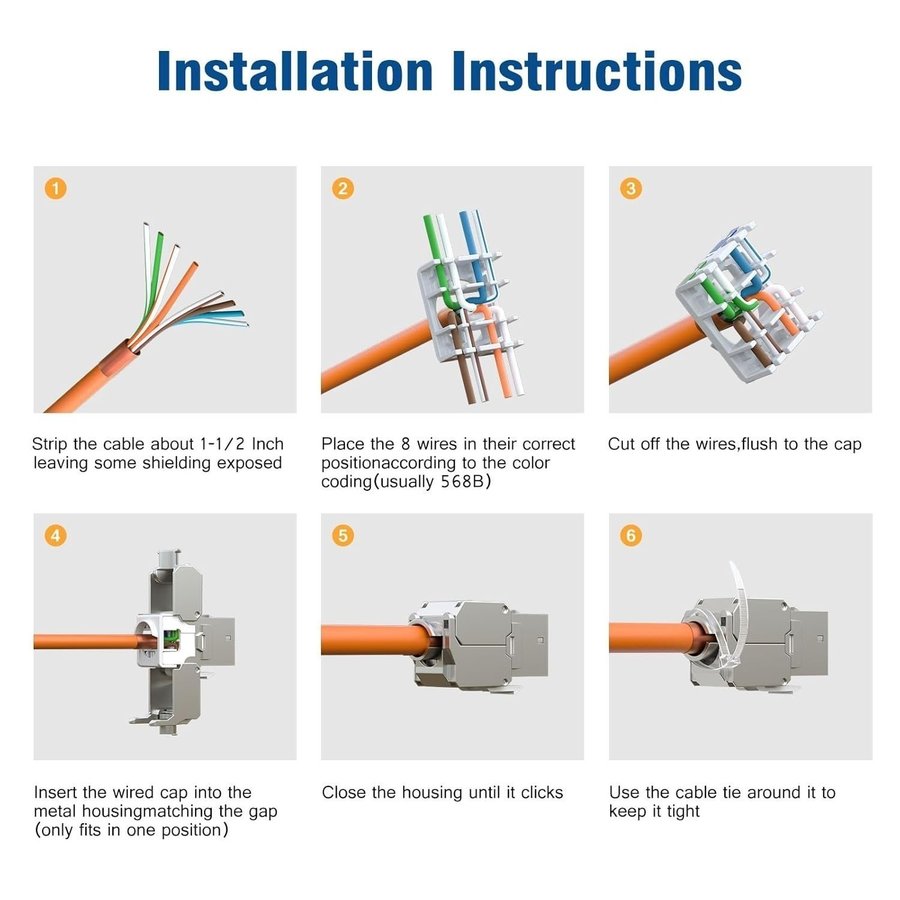 Installation Instructions

1

Strip the cable about 1-1/2 Inch leaving some shielding exposed

2

Place the 8 wires in their correct positionaccording to the color coding(usually 568B)

3

Cut off the wires,flush to the cap

4

Insert the wired cap into the metal housingmatching the gap (only fits in one position)

5

Close the housing until it clicks

6

Use the cable tie around it to keep it tight