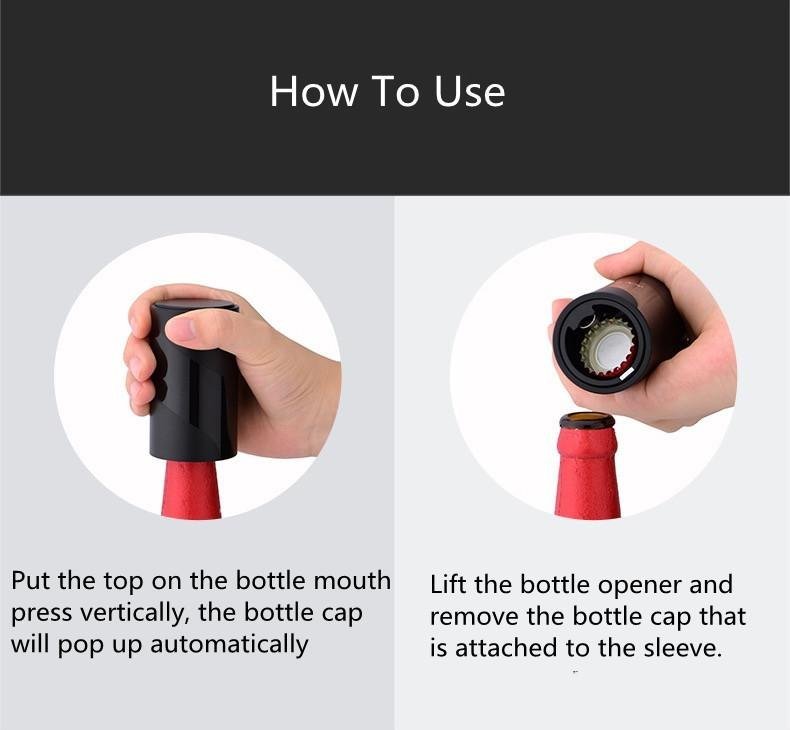 How To Use

Put the top on the bottle mouth press vertically, the bottle cap will pop up automatically

Lift the bottle opener and remove the bottle cap that is attached to the sleeve.