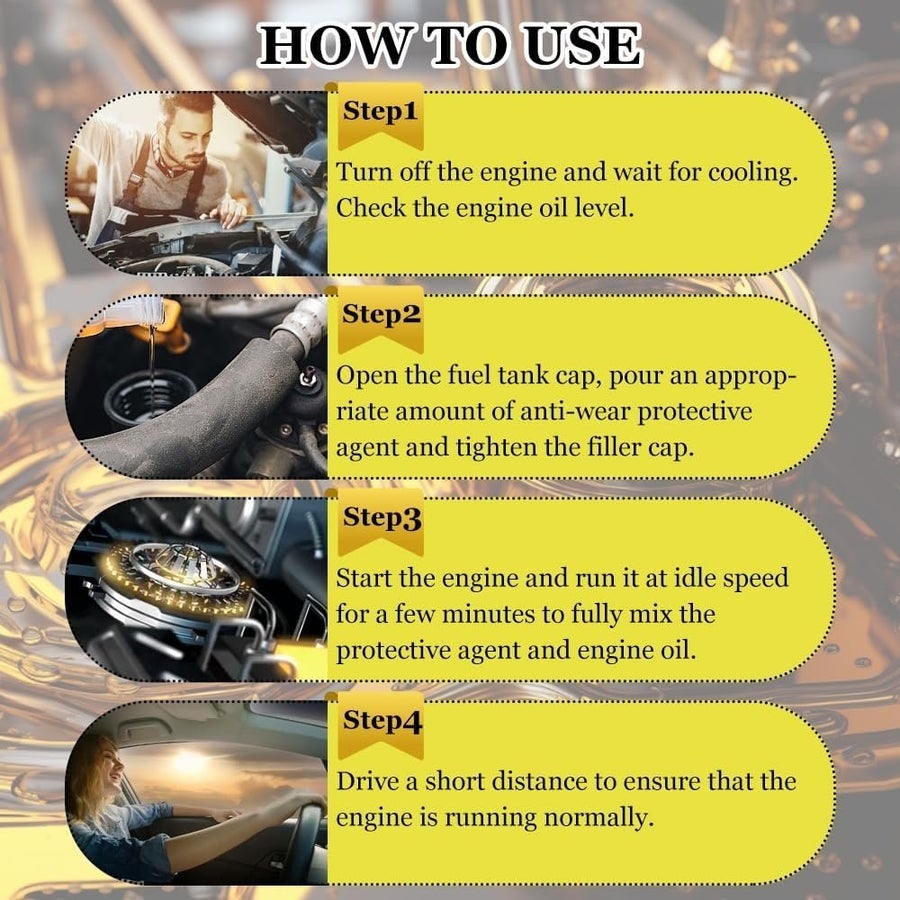 HOW TO USE

Step1

Turn off the engine and wait for cooling. Check the engine oil level.

Step2

Open the fuel tank cap, pour an appropriate amount of anti-wear protective agent and tighten the filler cap.

Step3

Start the engine and run it at idle speed for a few minutes to fully mix the protective agent and engine oil.

Step4

Drive a short distance to ensure that the engine is running normally.