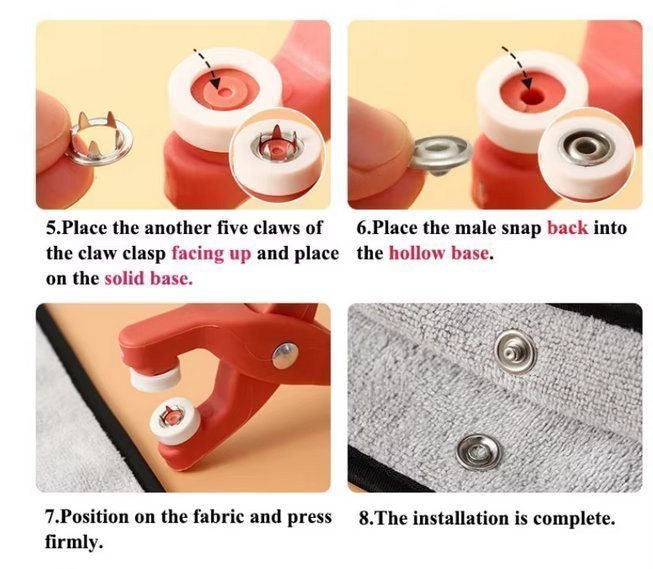 5.Place the another five claws of the claw clasp facing up and place on the solid base.

6.Place the male snap back into the hollow base.

7.Position on the fabric and press firmly.

8.The installation is complete.