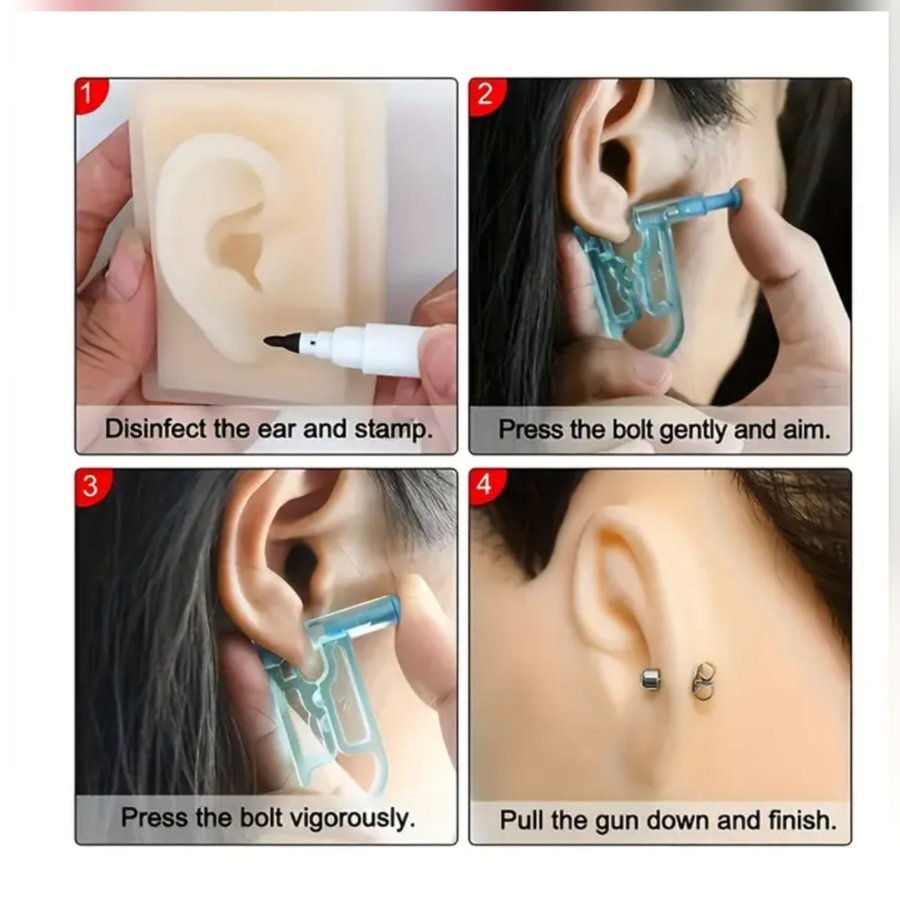 1
Disinfect the ear and stamp.

2
Press the bolt gently and aim.

3
Press the bolt vigorously.

4
Pull the gun down and finish.