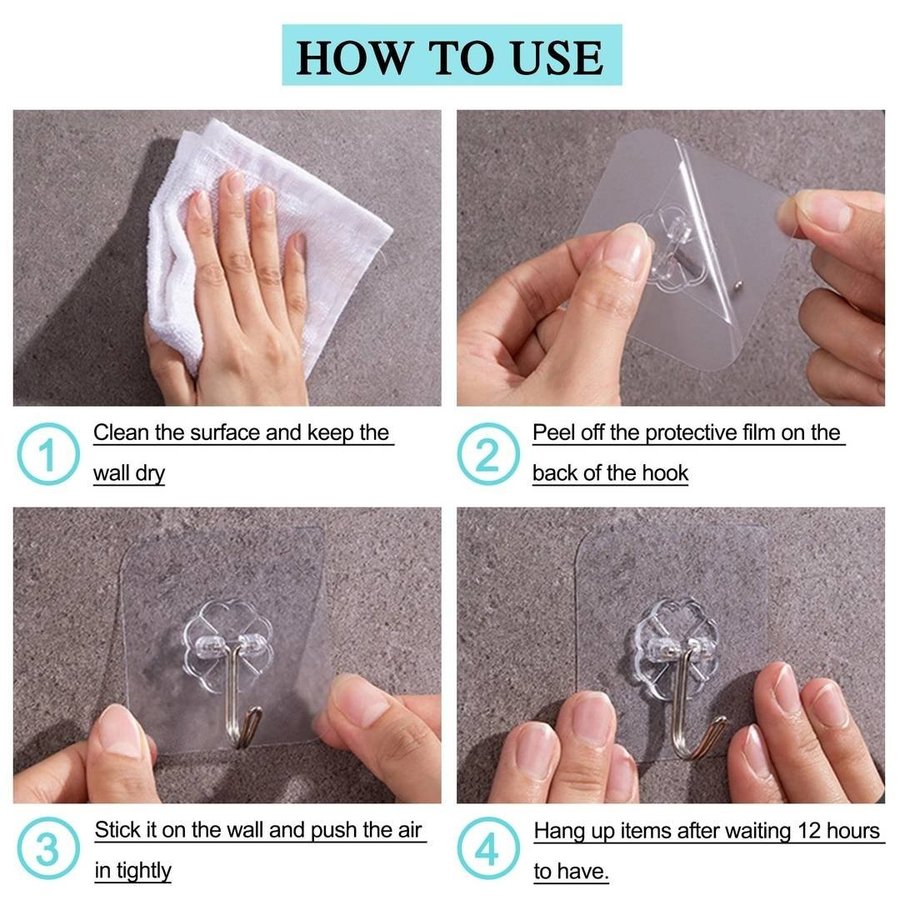 HOW TO USE

1 Clean the surface and keep the wall dry

2 Peel off the protective film on the back of the hook

3 Stick it on the wall and push the air in tightly

4 Hang up items after waiting 12 hours to have.