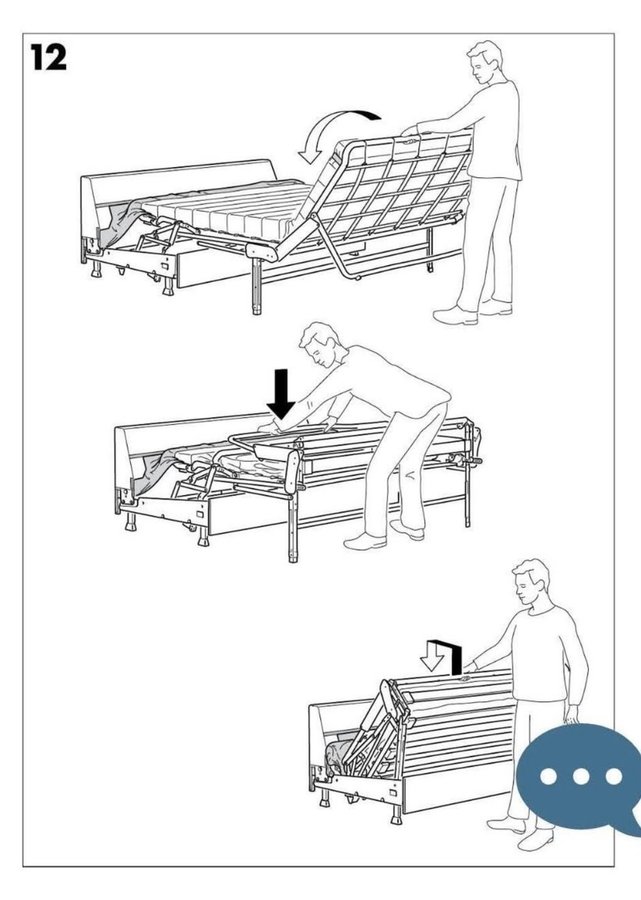 12