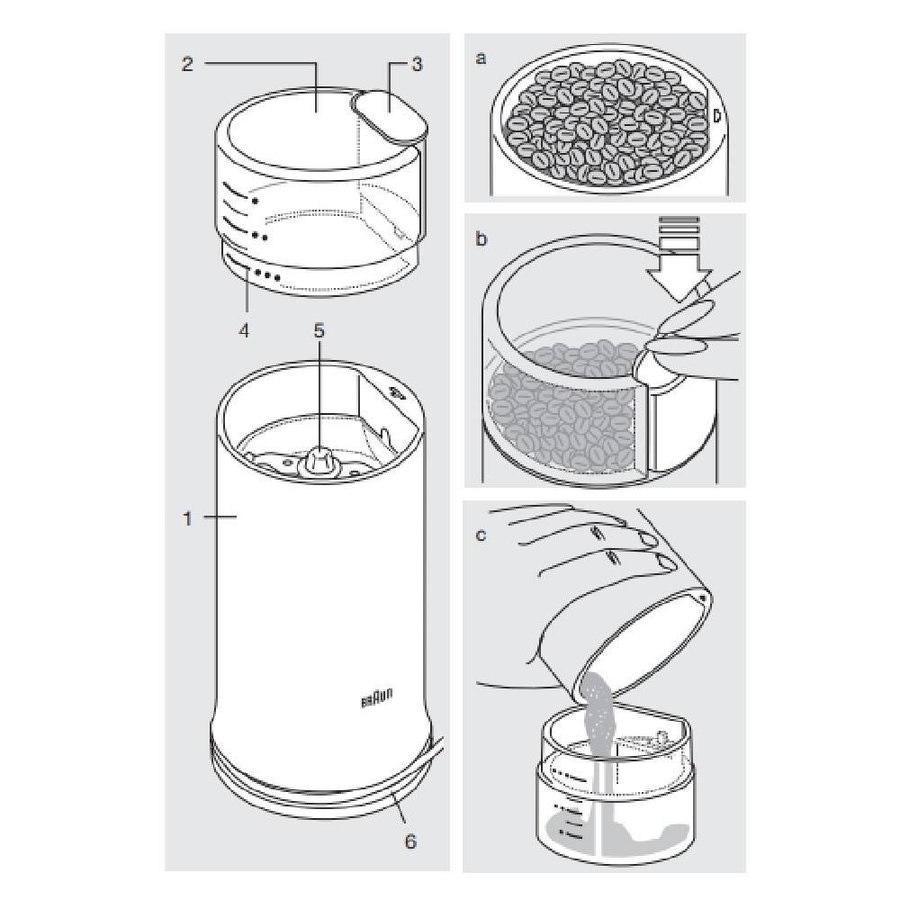 2
3
4
5
1
BRAUN
6
a
b
c