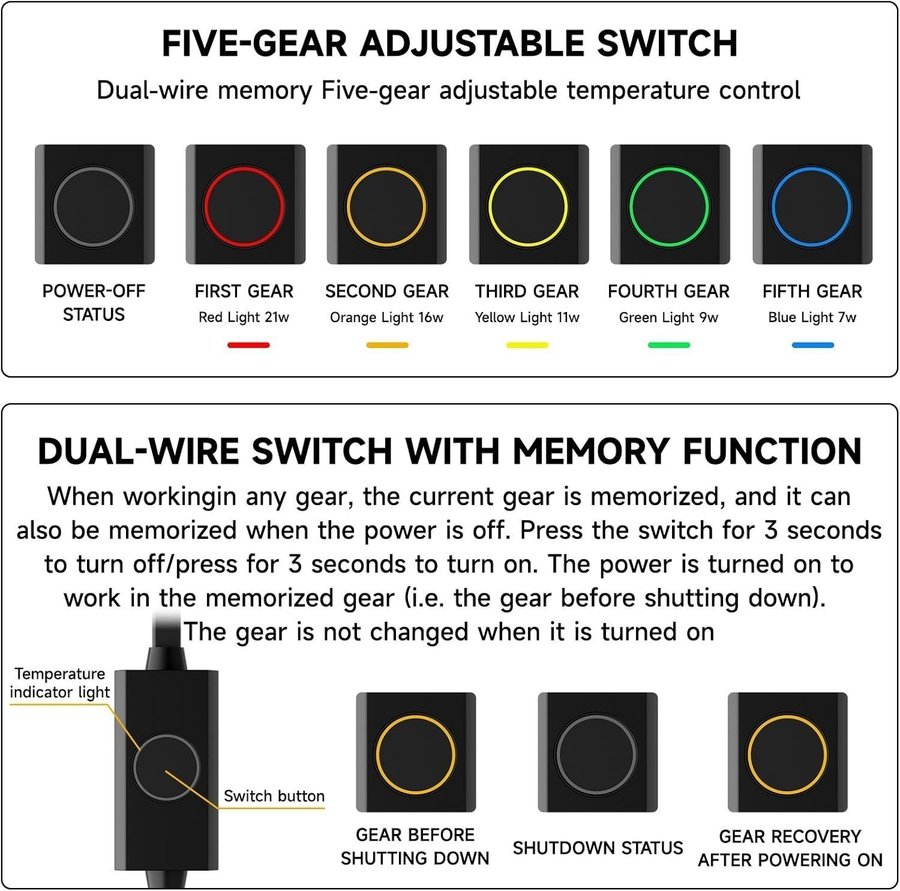 FIVE-GEAR ADJUSTABLE SWITCH

Dual-wire memory Five-gear adjustable temperature control

POWER-OFF STATUS

FIRST GEAR
Red Light 21w

SECOND GEAR
Orange Light 16w

THIRD GEAR
Yellow Light 11w

FOURTH GEAR
Green Light 9w

FIFTH GEAR
Blue Light 7w

DUAL-WIRE SWITCH WITH MEMORY FUNCTION

When workingin any gear, the current gear is memorized, and it can also be memorized when the power is off. Press the switch for 3 seconds to turn off/press for 3 seconds to turn on. The power is turned on to work in the memorized gear (i.e. the gear before shutting down). The gear is not changed when it is turned on

Temperature indicator light

Switch button

GEAR BEFORE SHUTTING DOWN

SHUTDOWN STATUS

GEAR RECOVERY AFTER POWERING ON