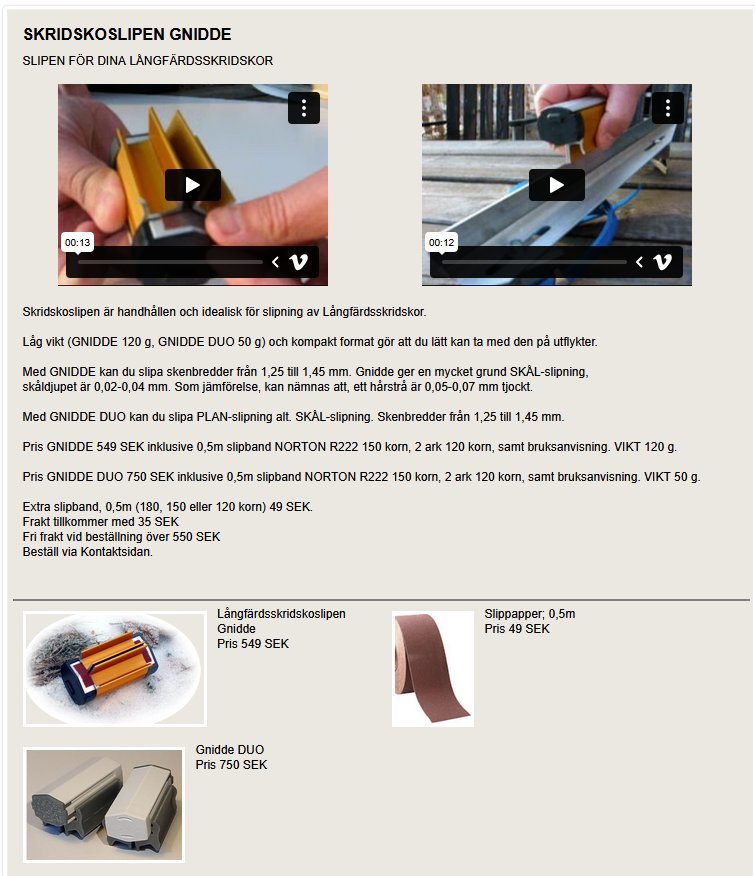 SKRIDSKOSLIPEN GNIDDE

SLIPEN FÖR DINA LÅNGFÄRDSSKRIDSKOR

00:13

00:12

Skridskoslipen är handhållen och idealisk för slipning av Långfärdsskridskor.

Låg vikt (GNIDDE 120 g, GNIDDE DUO 50 g) och kompakt format gör att du lätt kan ta med den på utflykter.

Med GNIDDE kan du slipa skenbredder från 1,25 till 1,45 mm. Gnidde ger en mycket grund SKÅL-slipning, skåldjupet är 0,02-0,04 mm. Som jämförelse, kan nämnas att, ett hårstrå är 0,05-0,07 mm tjockt.

Med GNIDDE DUO kan du slipa PLAN-slipning alt. SKÅL-slipning. Skenbredder från 1,25 till 1,45 mm.

Pris GNIDDE 549 SEK inklusive 0,5m slipband NORTON R222 150 korn, 2 ark 120 korn, samt bruksanvisning. VIKT 120 g.

Pris GNIDDE DUO 750 SEK inklusive 0,5m slipband NORTON R222 150 korn, 2 ark 120 korn, samt bruksanvisning. VIKT 50 g.

Extra slipband, 0,5m (180, 150 eller 120 korn) 49 SEK.
Frakt tillkommer med 35 SEK
Fri frakt vid beställning över 550 SEK
Beställ via Kontaktsidan.

Långfärdsskridskoslipen Gnidde
Pris 549 SEK

Slippapper; 0,5m
Pris 49 SEK

Gnidde DUO
Pris 750 SEK