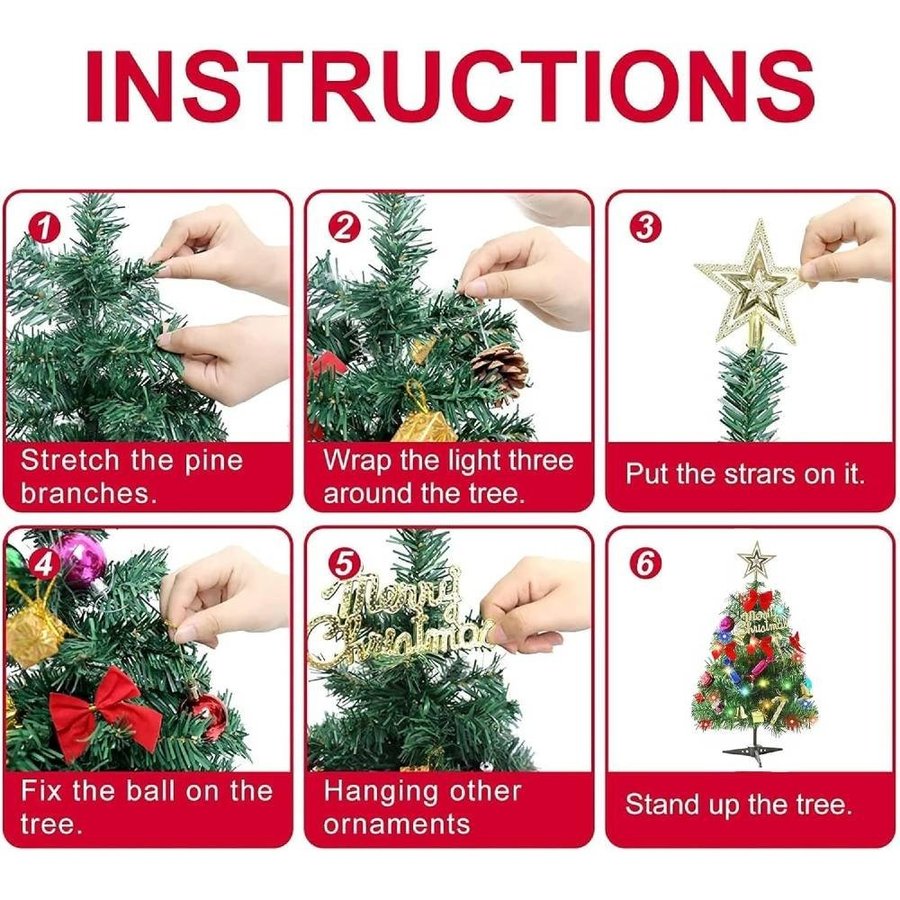 INSTRUCTIONS

1
Stretch the pine branches.

2
Wrap the light three around the tree.

3
Put the strars on it.

4
Fix the ball on the tree.

5
Merry Christmas
Hanging other ornaments

6
Merry Christmas
Stand up the tree.