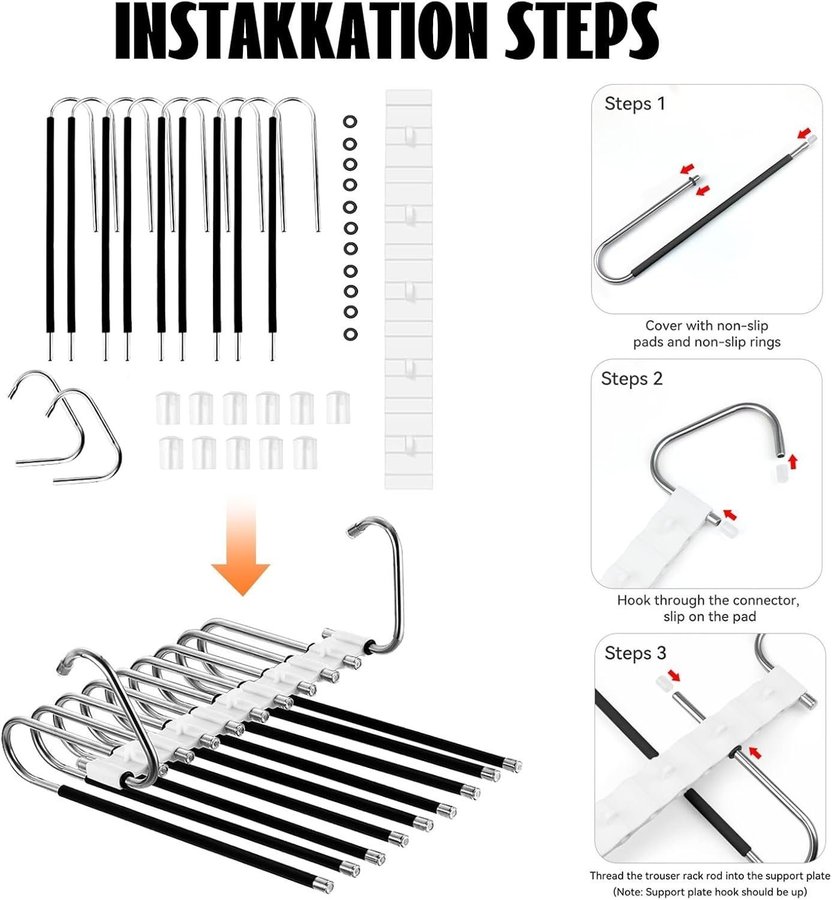 INSTAKKATION STEPS

Steps 1

Cover with non-slip pads and non-slip rings

Steps 2

Hook through the connector, slip on the pad

Steps 3

Thread the trouser rack rod into the support plate (Note: Support plate hook should be up)