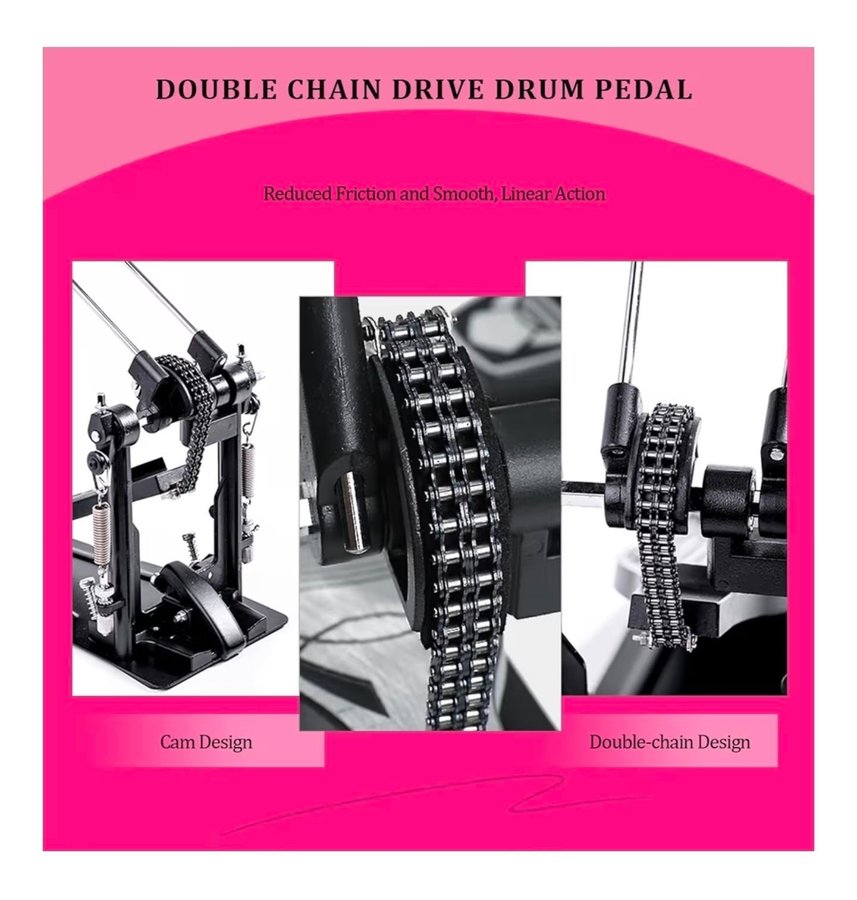 DOUBLE CHAIN DRIVE DRUM PEDAL

Reduced Friction and Smooth, Linear Action

Cam Design

Double-chain Design