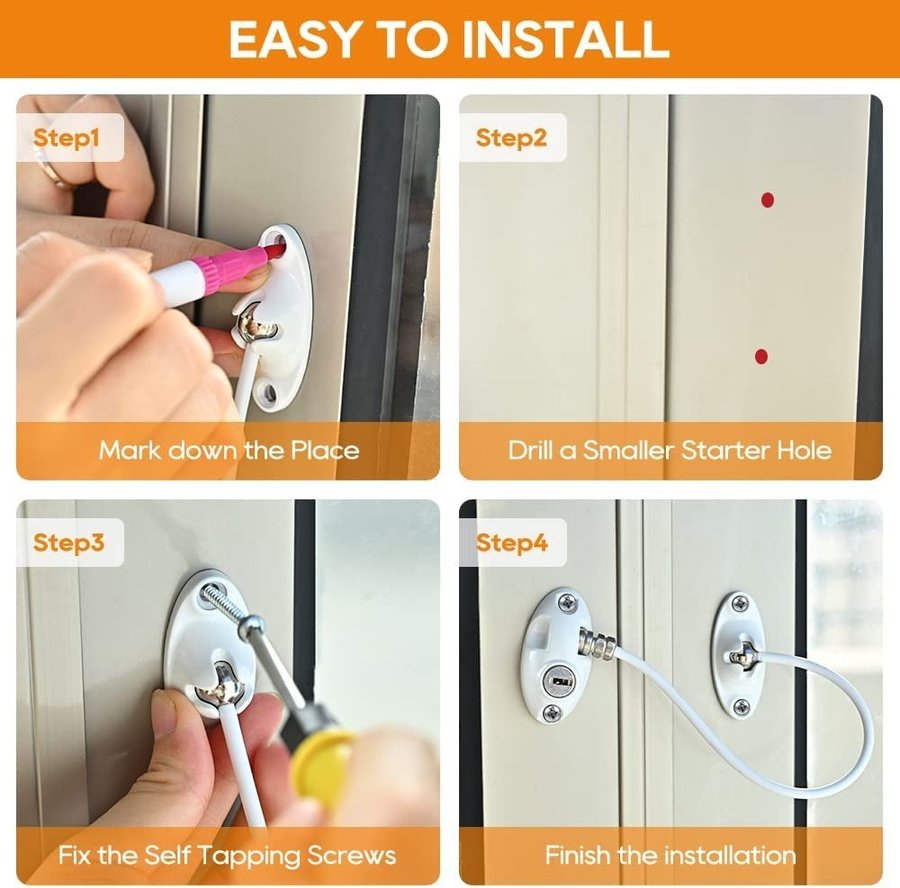 EASY TO INSTALL

Step1

Mark down the Place

Step2

Drill a Smaller Starter Hole

Step3

Fix the Self Tapping Screws

Step4

Finish the installation