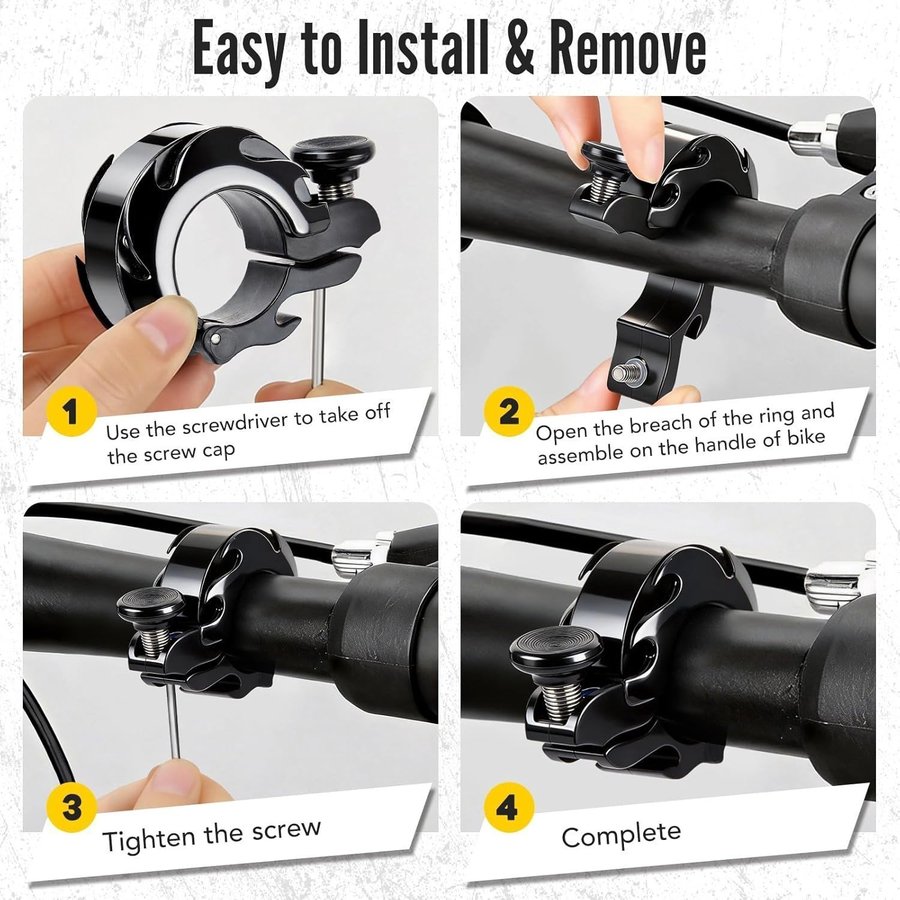 Easy to Install & Remove

1
Use the screwdriver to take off the screw cap

2
Open the breach of the ring and assemble on the handle of bike

3
Tighten the screw

4
Complete