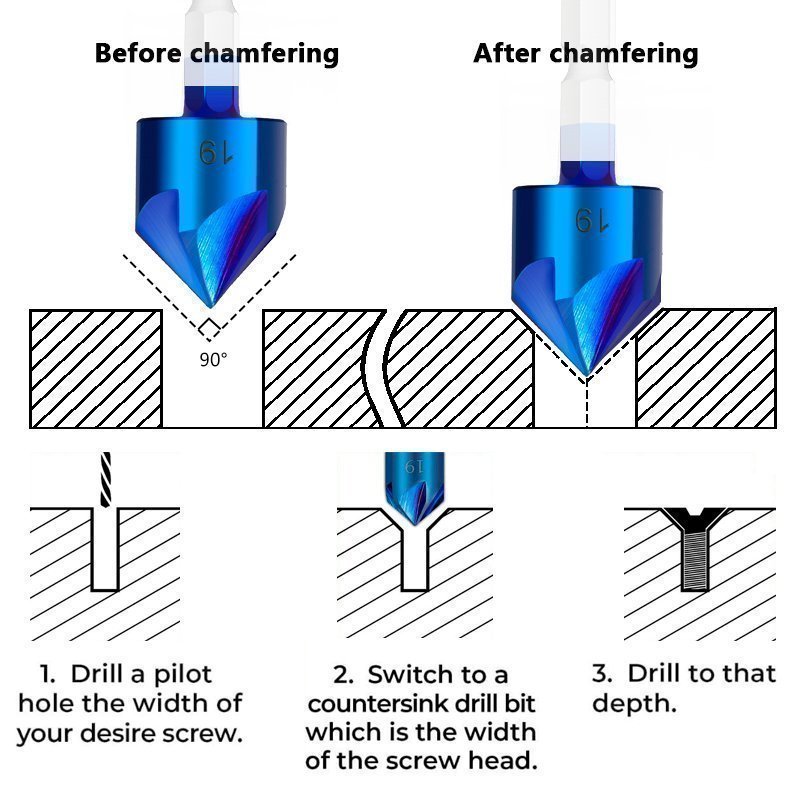 Before chamfering

After chamfering

19

19

90°

19

1. Drill a pilot hole the width of your desire screw.

2. Switch to a countersink drill bit which is the width of the screw head.

3. Drill to that depth.