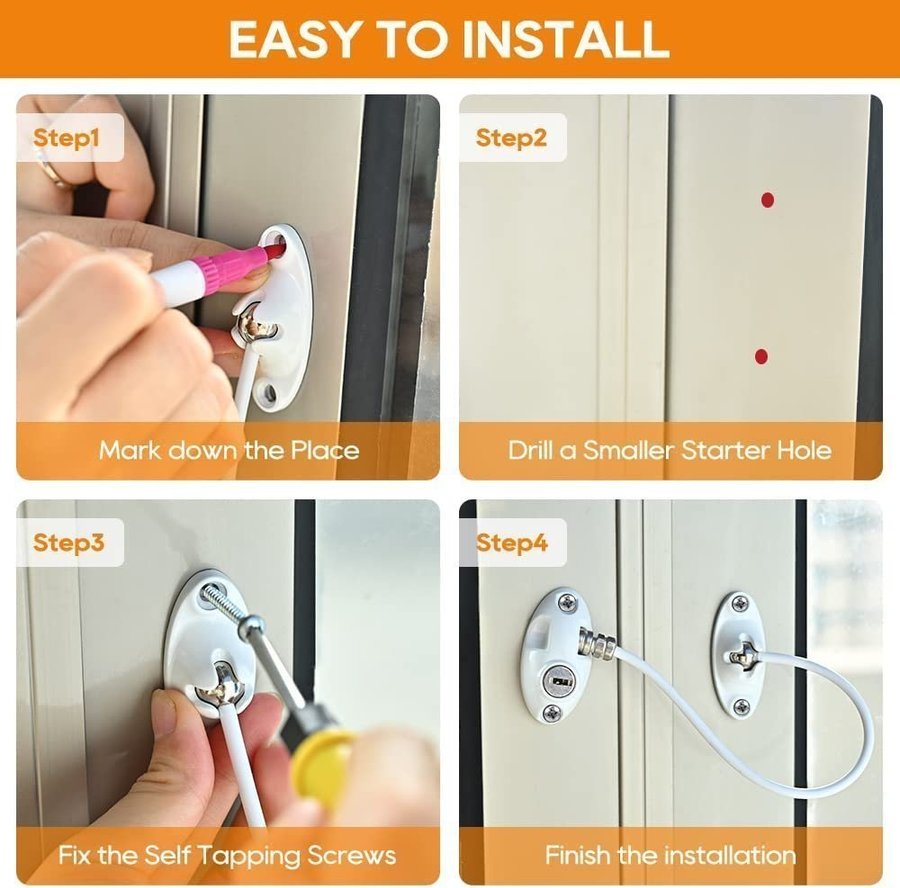 EASY TO INSTALL

Step1

Mark down the Place

Step2

Drill a Smaller Starter Hole

Step3

Fix the Self Tapping Screws

Step4

Finish the installation