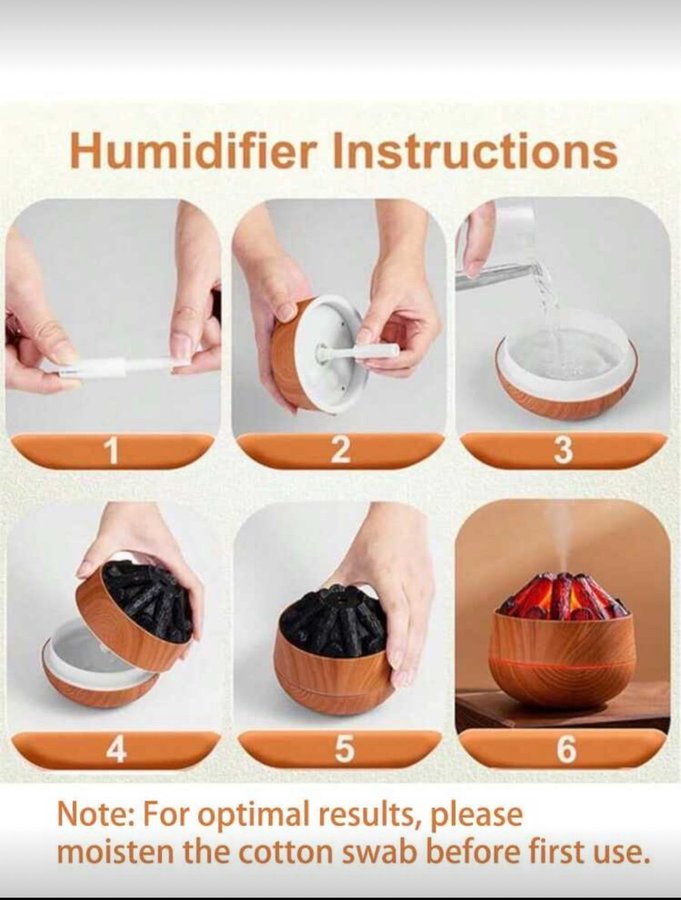 Humidifier Instructions

1

2

3

4

5

6

Note: For optimal results, please moisten the cotton swab before first use.