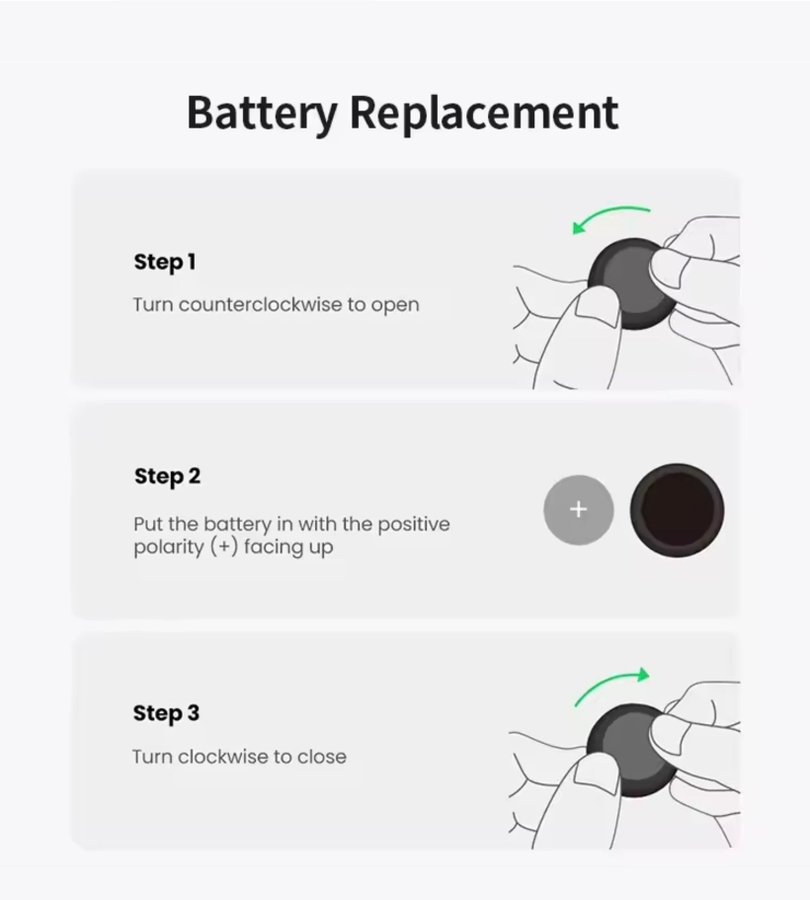 Battery Replacement

Step 1

Turn counterclockwise to open

Step 2

Put the battery in with the positive polarity (+) facing up

+

Step 3

Turn clockwise to close